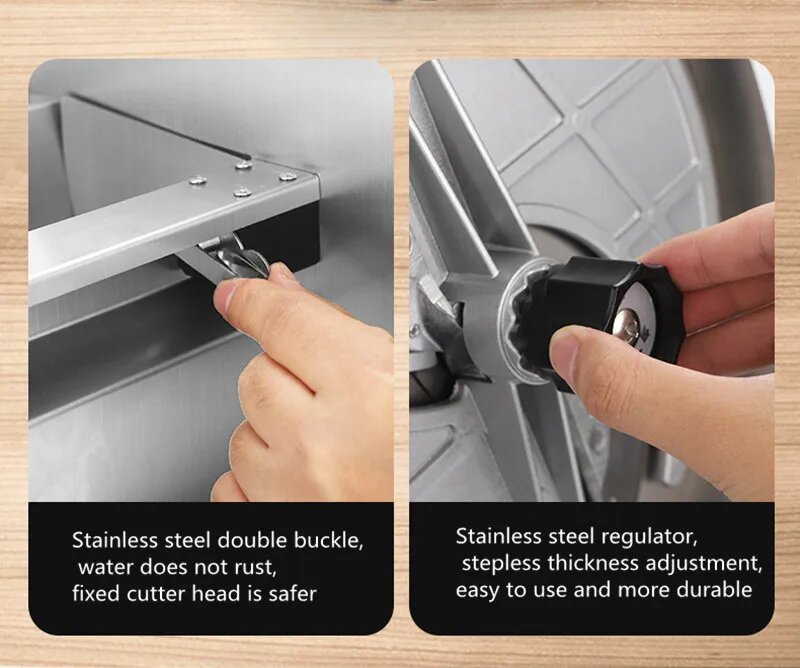 Stainless steel double buckle,
water does not rust,
fixed cutter head is safer

Stainless steel regulator,
stepless thickness adjustment,
easy to use and more durable