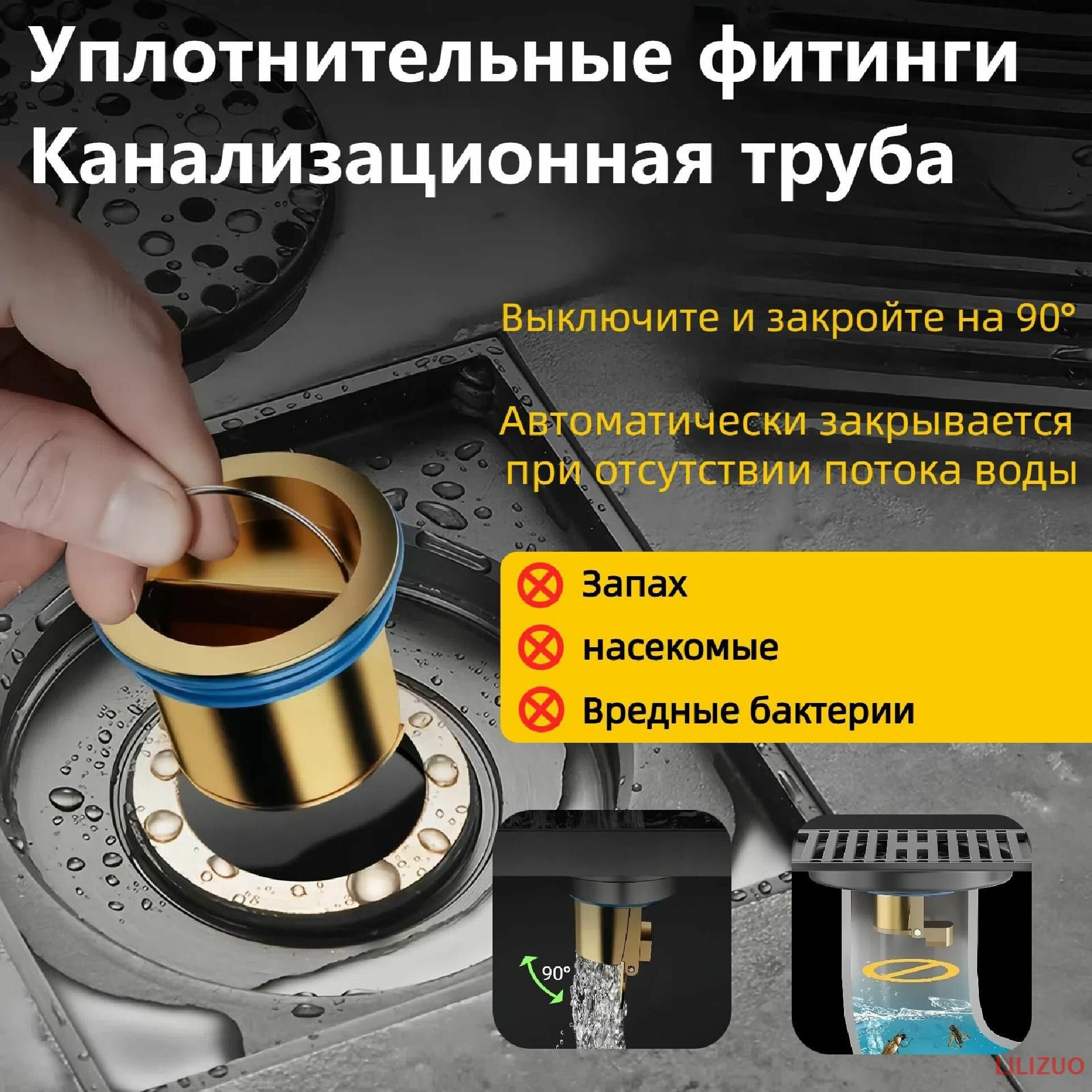 Уплотнительные фитинги
Канализационная труба

Выключите и закройте на 90°

Автоматически закрывается при отсутствии потока воды

Запах

насекомые

Вредные бактерии

90°

LILIZUO