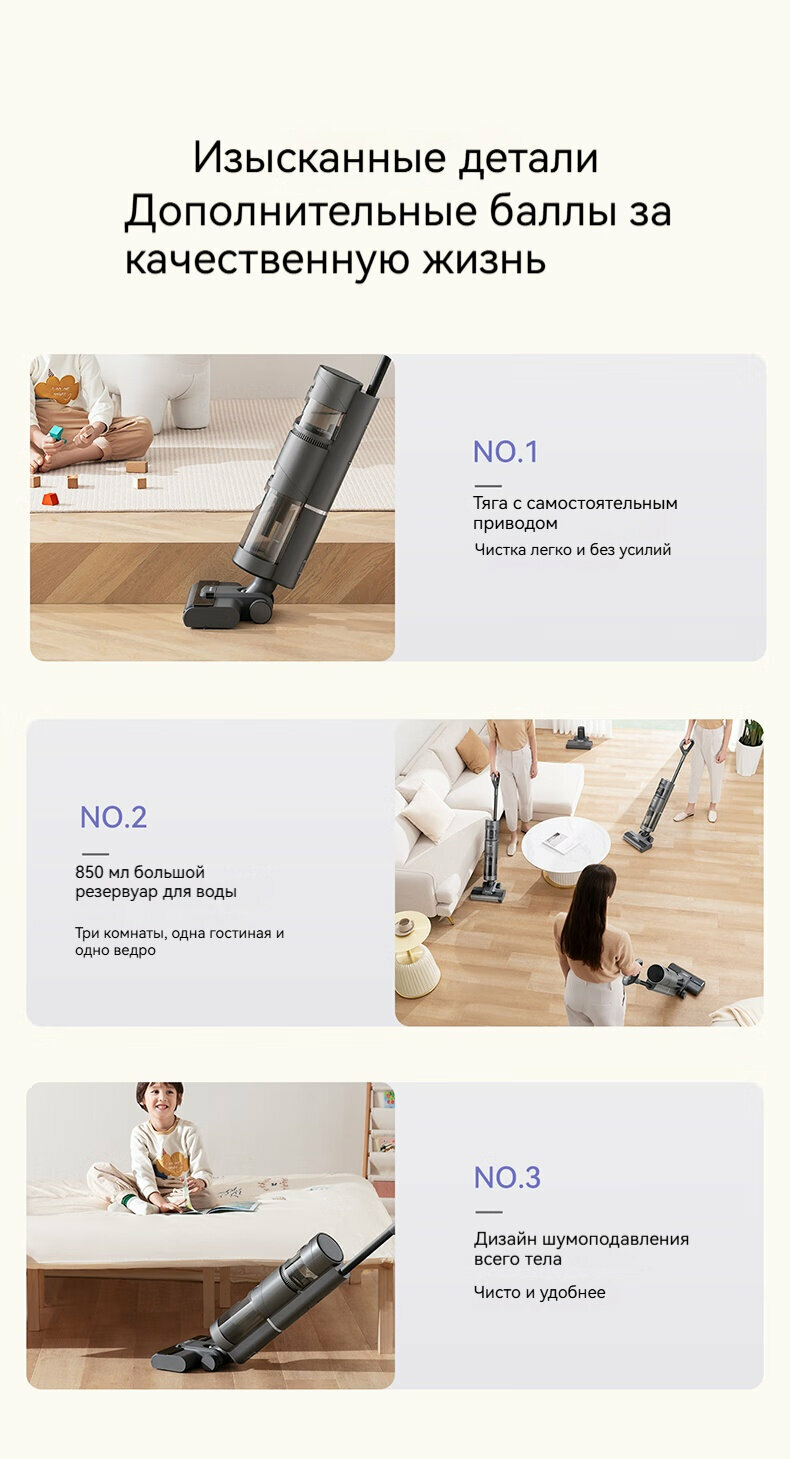 Изысканные детали
Дополнительные баллы за качественную жизнь

NO.1

Тяга с самостоятельным приводом

Чистка легко и без усилий

NO.2

850 мл большой резервуар для воды

Три комнаты, одна гостиная и одно ведро

NO.3

Дизайн шумоподавления всего тела

Чисто и удобнее