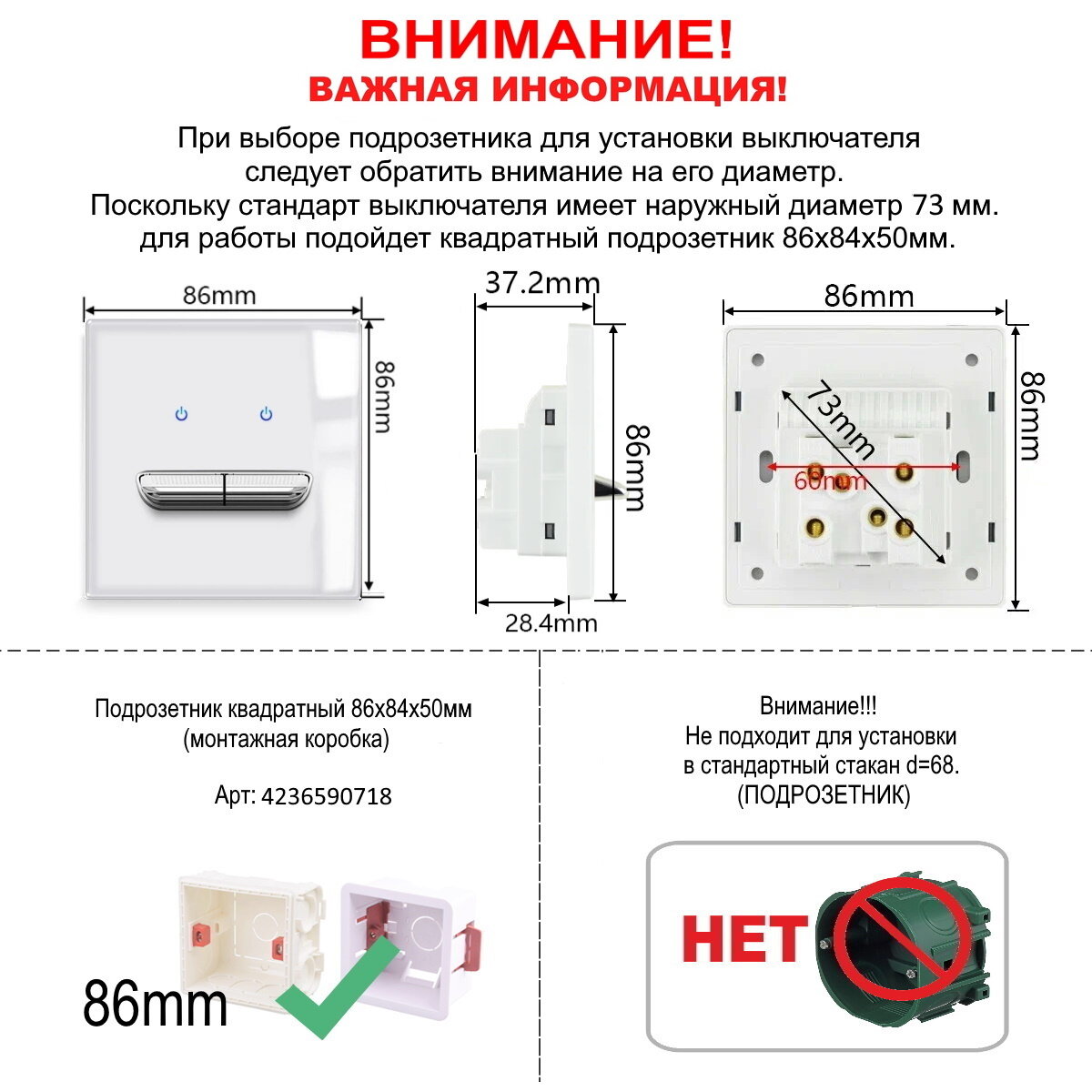 ВНИМАНИЕ!
ВАЖНАЯ ИНФОРМАЦИЯ!

При выборе подрозетника для установки выключателя следует обратить внимание на его диаметр. Поскольку стандарт выключателя имеет наружный диаметр 73 мм. для работы подойдет квадратный подрозетник 86х84х50мм.

86mm
86mm
37.2mm
86mm
28.4mm
86mm
86mm
73mm
60mm

Подрозетник квадратный 86х84х50мм
(монтажная коробка)

Арт: 4236590718

86mm

Внимание!!!
Не подходит для установки
в стандартный стакан d=68.
(ПОДРОЗЕТНИК)

НЕТ