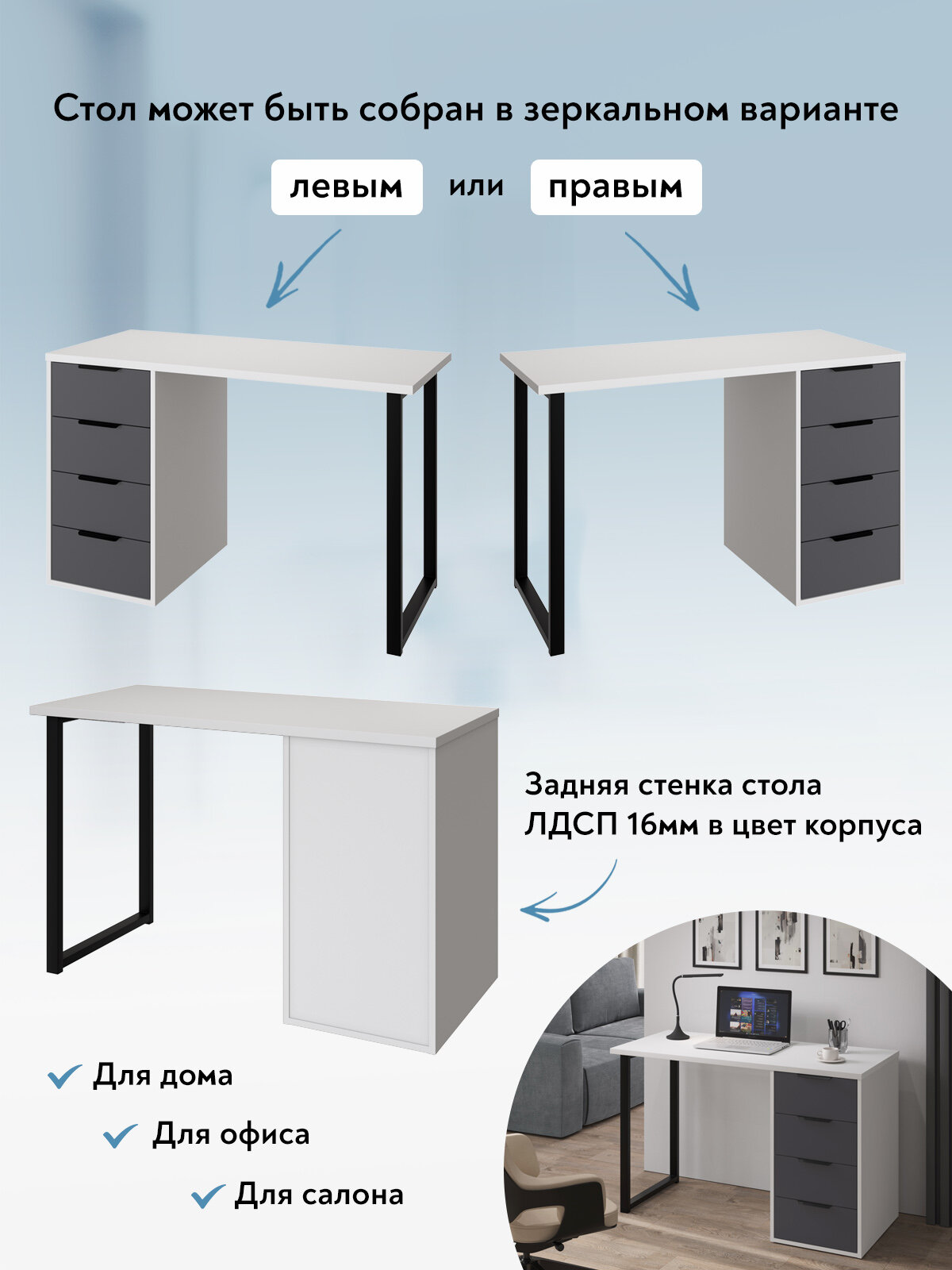 Стол может быть собран в зеркальном варианте

левым или правым

Задняя стенка стола ЛДСП 16мм в цвет корпуса

Для дома

Для офиса

Для салона