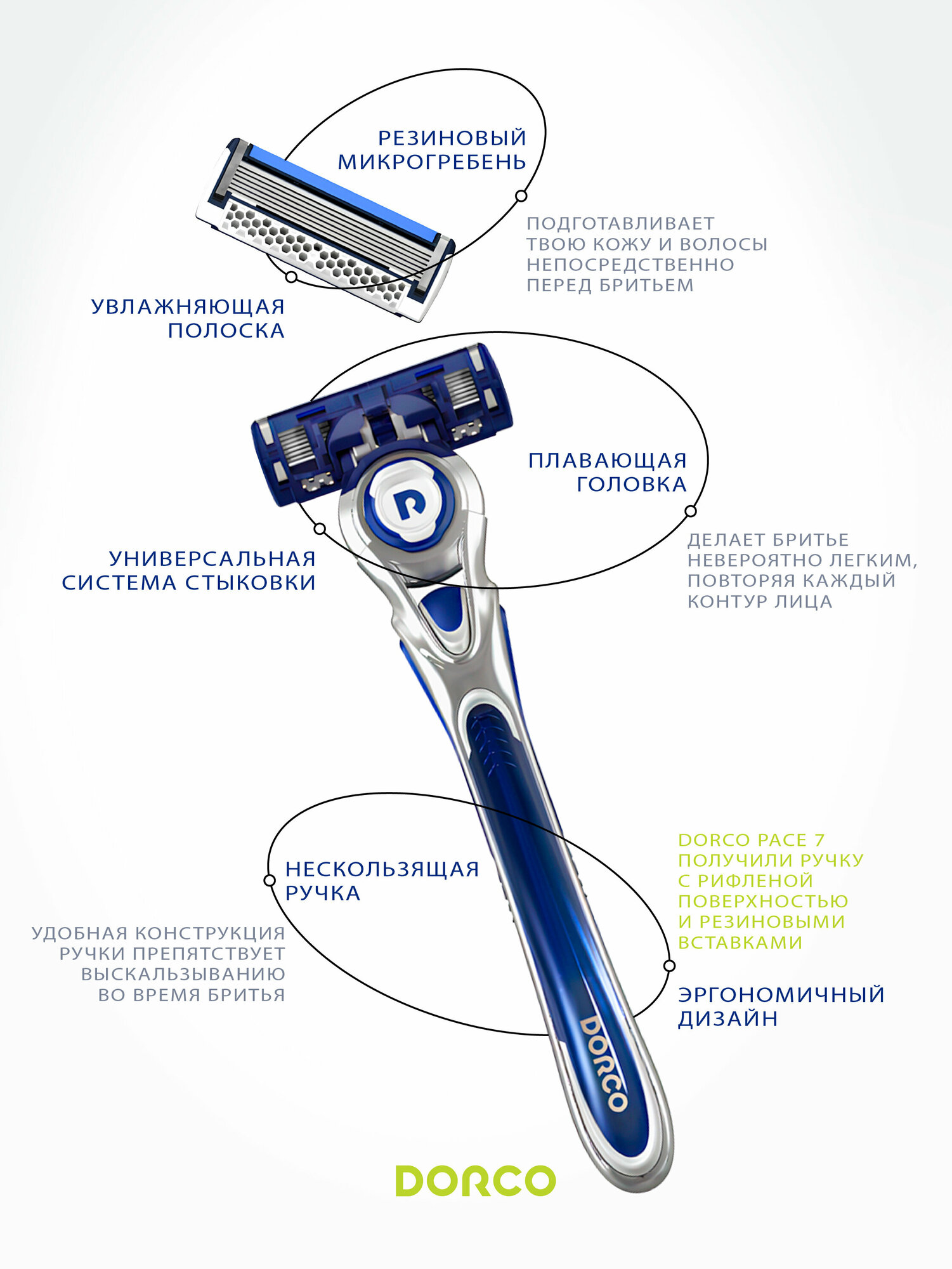 РЕЗИНОВЫЙ МИКРОГРЕБЕНЬ

ПОДГОТАВЛИВАЕТ ТВОЮ КОЖУ И ВОЛОСЫ НЕПОСРЕДСТВЕННО ПЕРЕД БРИТЬЕМ

УВЛАЖНЯЮЩАЯ ПОЛОСКА

ПЛАВАЮЩАЯ ГОЛОВКА

ДЕЛАЕТ БРИТЬЕ НЕВЕРОЯТНО ЛЕГКИМ, ПОВТОРЯЯ КАЖДЫЙ КОНТУР ЛИЦА

УНИВЕРСАЛЬНАЯ СИСТЕМА СТЫКОВКИ

НЕСКОЛЬЗЯЩАЯ РУЧКА

УДОБНАЯ КОНСТРУКЦИЯ РУЧКИ ПРЕПЯТСТВУЕТ ВЫСКАЛЬЗЫВАНИЮ ВО ВРЕМЯ БРИТЬЯ

DORCO PACE 7 ПОЛУЧИЛИ РУЧКУ С РИФЛЕНОЙ ПОВЕРХНОСТЬЮ И РЕЗИНОВЫМИ ВСТАВКАМИ

ЭРГОНОМИЧНЫЙ ДИЗАЙН

DORCO

DORCO