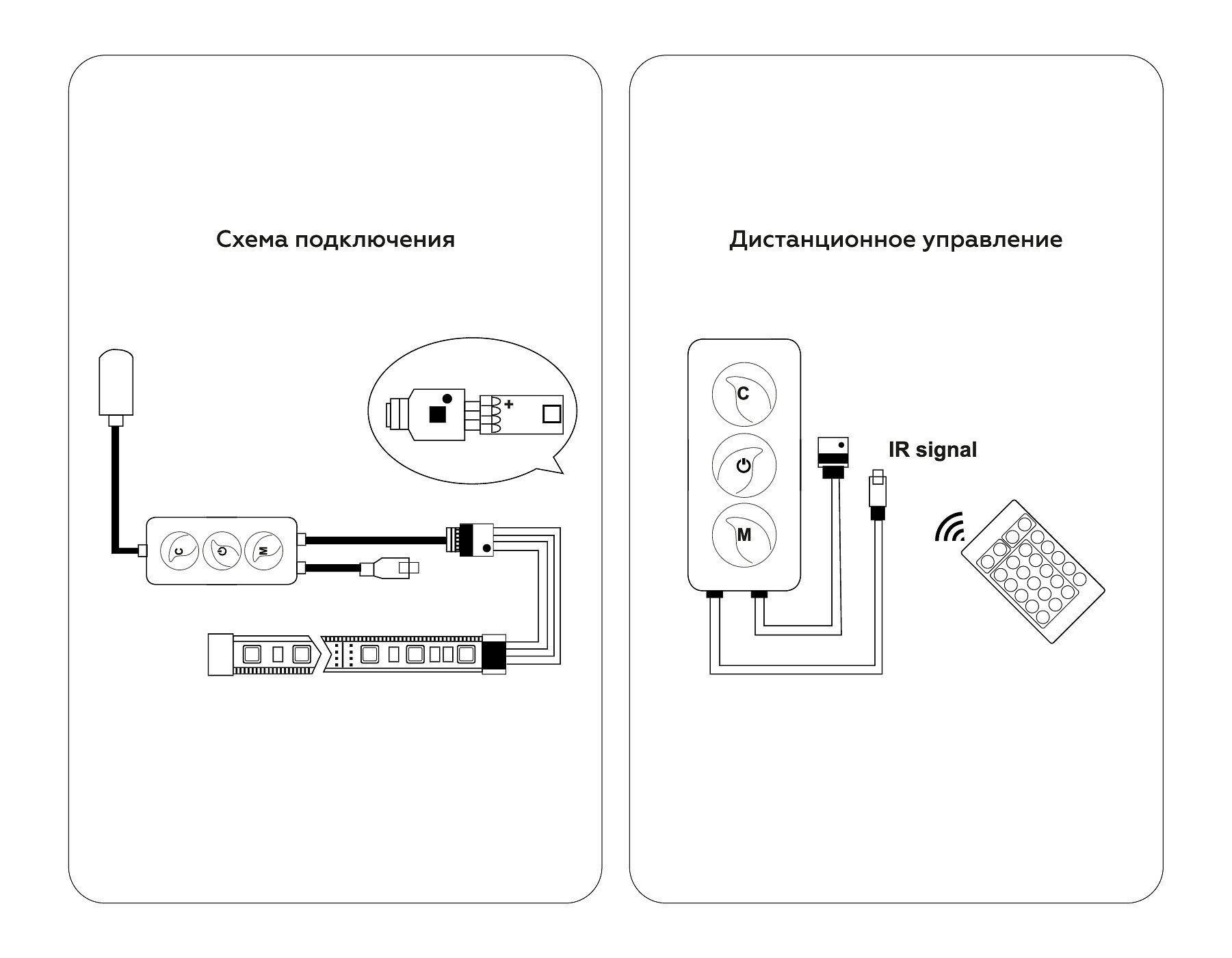 Схема подключения

+

C

M

Дистанционное управление

C

M

IR signal