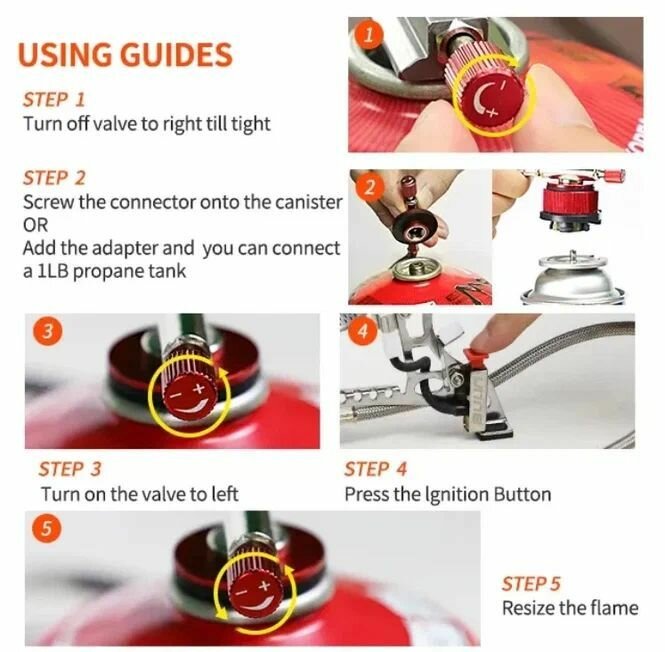 USING GUIDES

STEP 1
Turn off valve to right till tight

1

STEP 2
Screw the connector onto the canister
OR
Add the adapter and you can connect a 1LB propane tank

2

3

4

STEP 3
Turn on the valve to left

STEP 4
Press the Ignition Button

5

STEP 5
Resize the flame