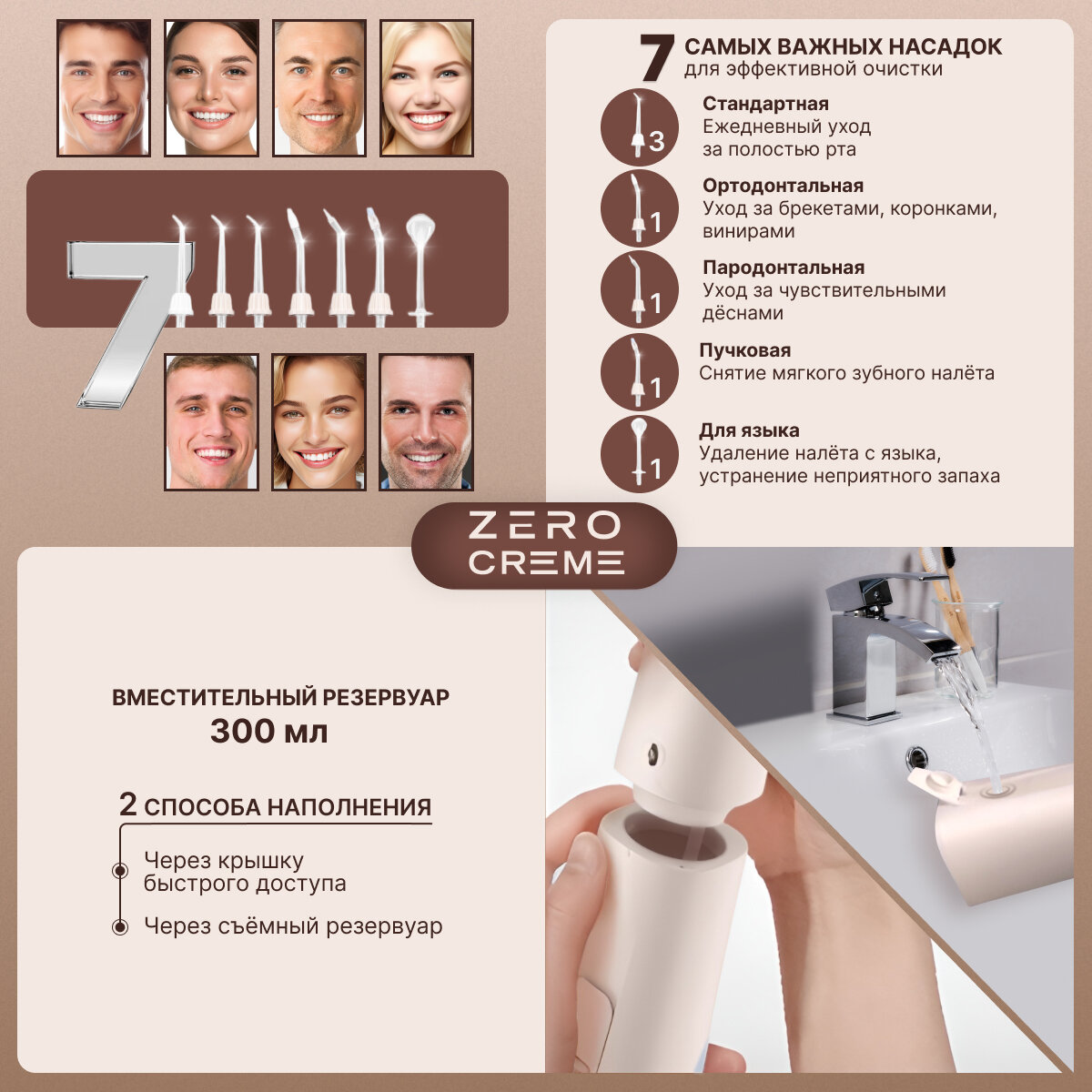 7

7 САМЫХ ВАЖНЫХ НАСАДОК
для эффективной очистки

3
Стандартная
Ежедневный уход за полостью рта

1
Ортодонтальная
Уход за брекетами, коронками, винирами

1
Пародонтальная
Уход за чувствительными дёснами

1
Пучковая
Снятие мягкого зубного налёта

1
Для языка
Удаление налёта с языка, устранение неприятного запаха

ZERO CREME

ВМЕСТИТЕЛЬНЫЙ РЕЗЕРВУАР
300 мл

2 СПОСОБА НАПОЛНЕНИЯ

Через крышку быстрого доступа

Через съёмный резервуар