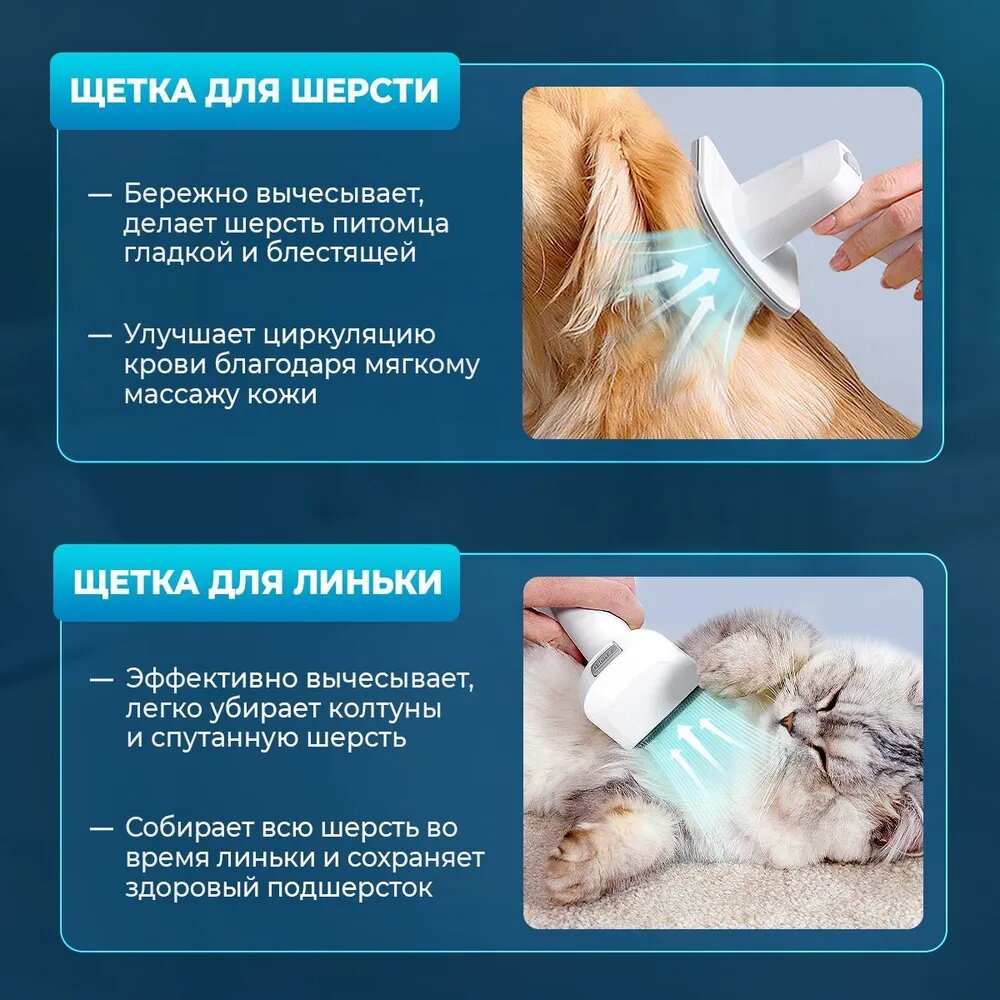 ЩЕТКА ДЛЯ ШЕРСТИ

— Бережно вычесывает, делает шерсть питомца гладкой и блестящей

— Улучшает циркуляцию крови благодаря мягкому массажу кожи

ЩЕТКА ДЛЯ ЛИНЬКИ

— Эффективно вычесывает, легко убирает колтуны и спутанную шерсть

— Собирает всю шерсть во время линьки и сохраняет здоровый подшерсток