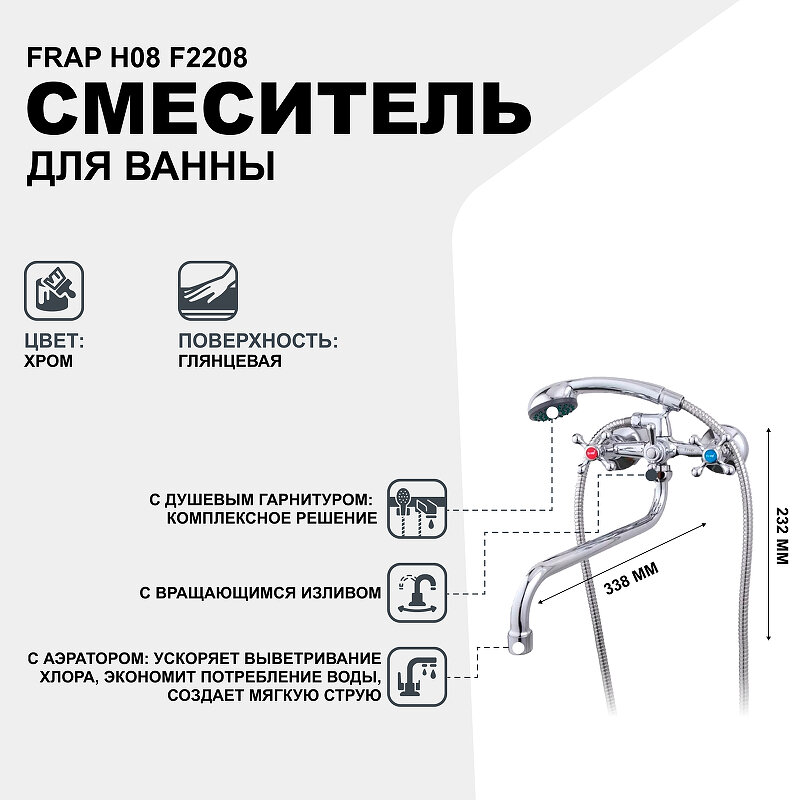 FRAP H08 F2208
СМЕСИТЕЛЬ
ДЛЯ ВАННЫ

ЦВЕТ:
ХРОМ

ПОВЕРХНОСТЬ:
ГЛЯНЦЕВАЯ

С ДУШЕВЫМ ГАРНИТУРОМ:
КОМПЛЕКСНОЕ РЕШЕНИЕ

С ВРАЩАЮЩИМСЯ ИЗЛИВОМ

С АЭРАТОРОМ: УСКОРЯЕТ ВЫВЕТРИВАНИЕ ХЛОРА, ЭКОНОМИТ ПОТРЕБЛЕНИЕ ВОДЫ, СОЗДАЕТ МЯГКУЮ СТРУЮ

338 ММ

232 ММ