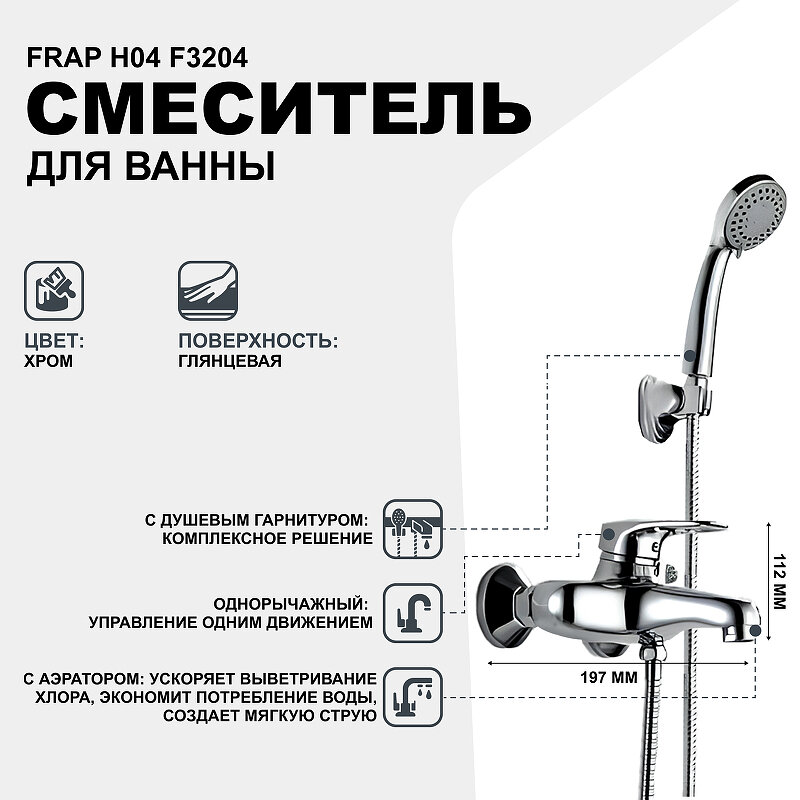 FRAP H04 F3204
СМЕСИТЕЛЬ
ДЛЯ ВАННЫ

ЦВЕТ:
ХРОМ

ПОВЕРХНОСТЬ:
ГЛЯНЦЕВАЯ

С ДУШЕВЫМ ГАРНИТУРОМ:
КОМПЛЕКСНОЕ РЕШЕНИЕ

ОДНОРЫЧАЖНЫЙ:
УПРАВЛЕНИЕ ОДНИМ ДВИЖЕНИЕМ

С АЭРАТОРОМ: УСКОРЯЕТ ВЫВЕТРИВАНИЕ ХЛОРА, ЭКОНОМИТ ПОТРЕБЛЕНИЕ ВОДЫ, СОЗДАЕТ МЯГКУЮ СТРУЮ

112 ММ

197 ММ