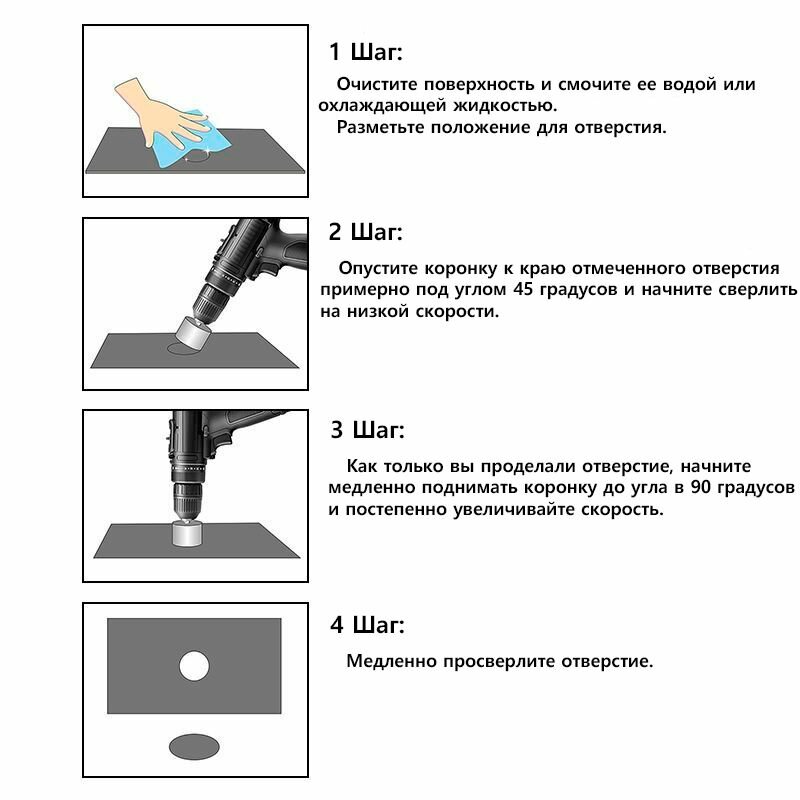 1 Шаг:

Очистите поверхность и смочите ее водой или охлаждающей жидкостью.
Разметьте положение для отверстия.

2 Шаг:

Опустите коронку к краю отмеченного отверстия примерно под углом 45 градусов и начните сверлить на низкой скорости.

3 Шаг:

Как только вы проделали отверстие, начните медленно поднимать коронку до угла в 90 градусов и постепенно увеличивайте скорость.

4 Шаг:

Медленно просверлите отверстие.