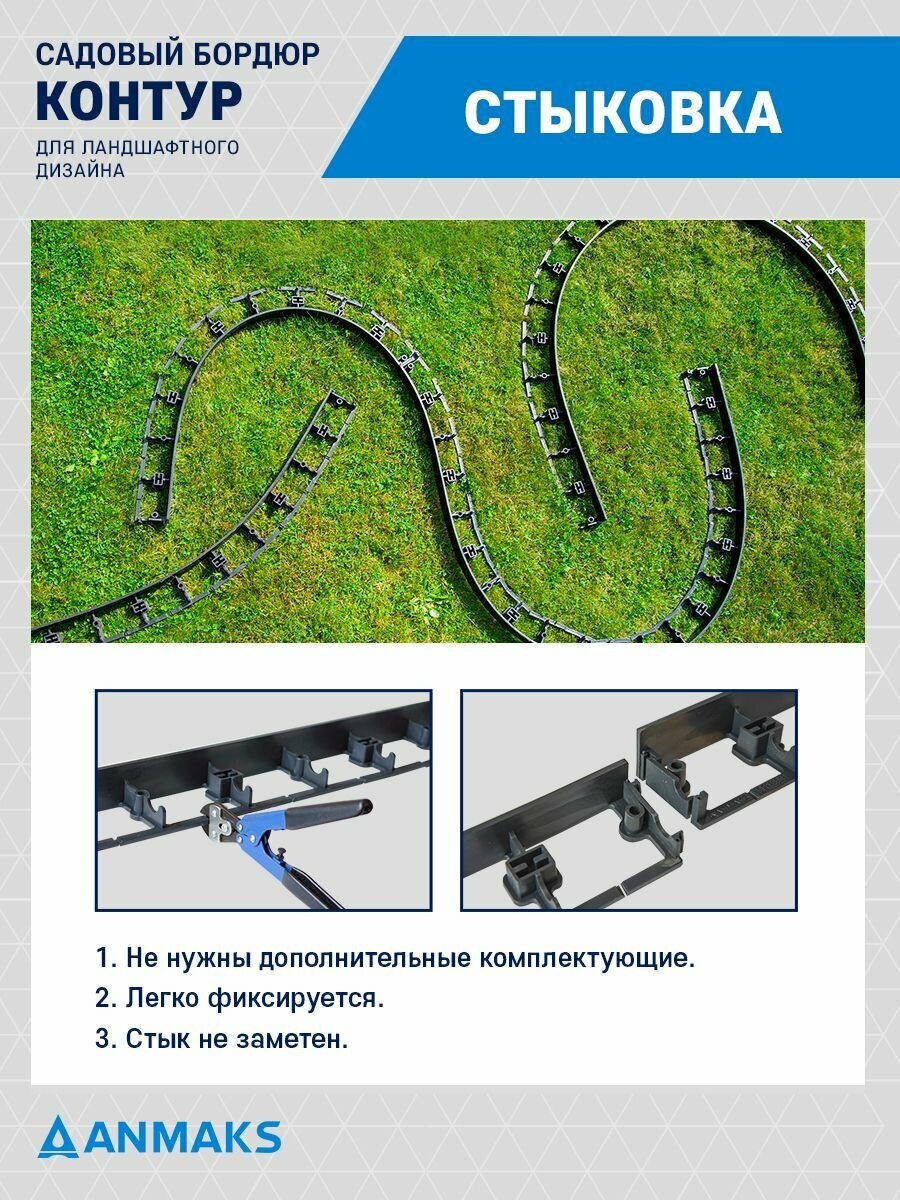 САДОВЫЙ БОРДЮР
КОНТУР
ДЛЯ ЛАНДШАФТНОГО ДИЗАЙНА

СТЫКОВКА

1. Не нужны дополнительные комплектующие.
2. Легко фиксируется.
3. Стык не заметен.

ANMAKS