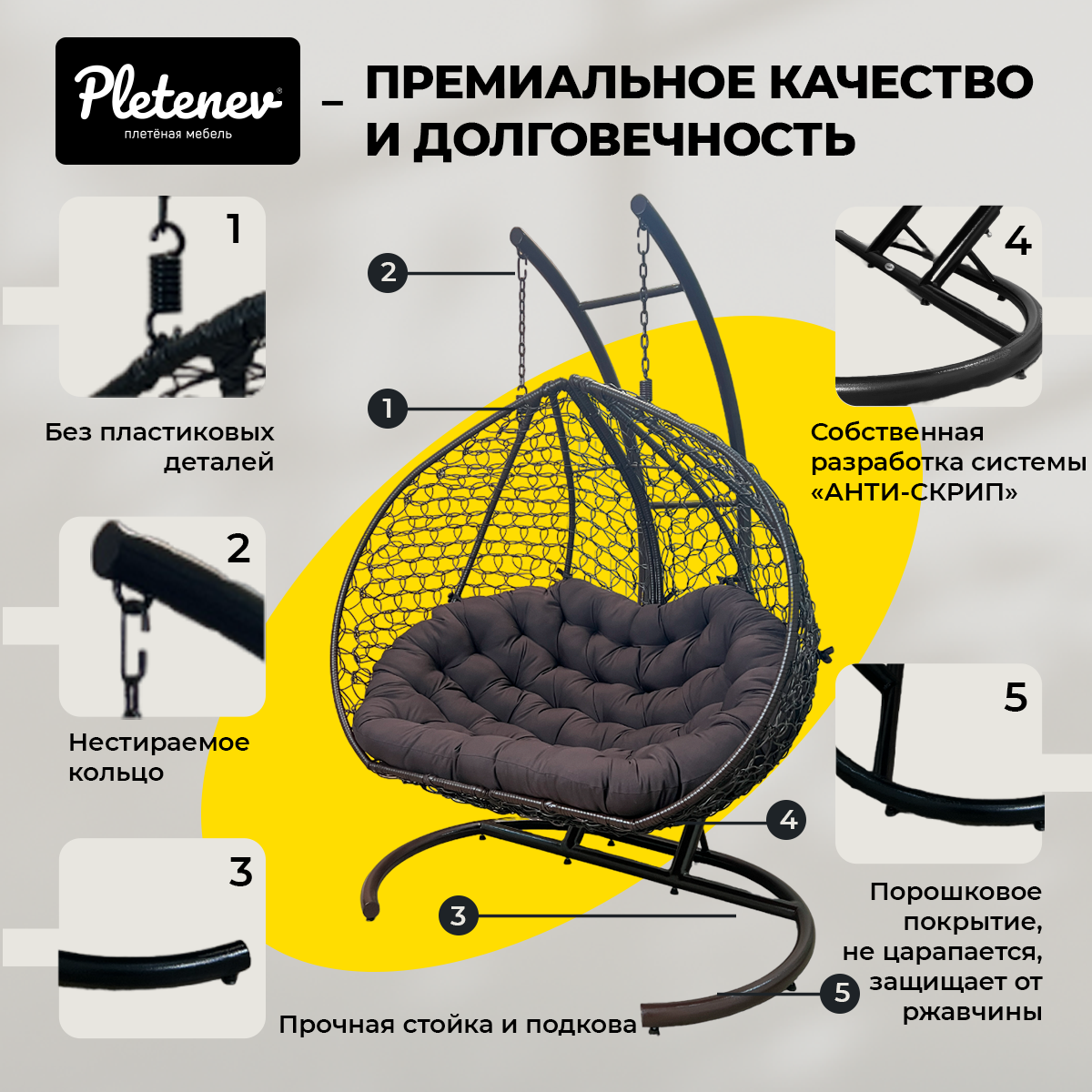 Pletenev®
плетёная мебель

– ПРЕМИАЛЬНОЕ КАЧЕСТВО И ДОЛГОВЕЧНОСТЬ

1

Без пластиковых деталей

2

Нестираемое кольцо

3

Прочная стойка и подкова

2

1

4

3

5

4

Собственная разработка системы «АНТИ-СКРИП»

5

Порошковое покрытие, не царапается, защищает от ржавчины