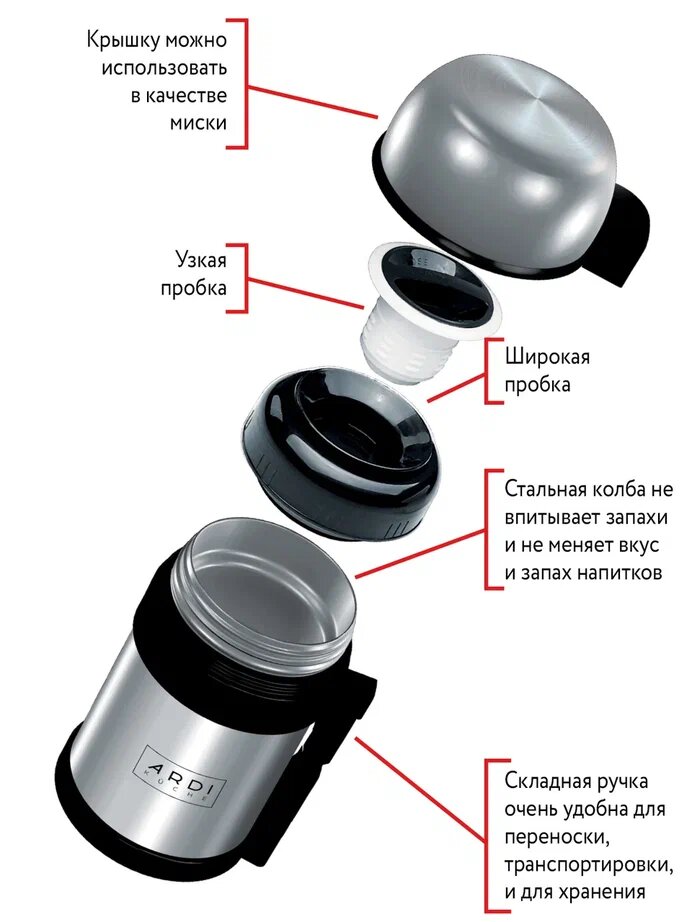 Крышку можно использовать в качестве миски

Узкая пробка

Широкая пробка

Стальная колба не впитывает запахи и не меняет вкус и запах напитков

ARDI KÜCHE

Складная ручка очень удобна для переноски, транспортировки, и для хранения