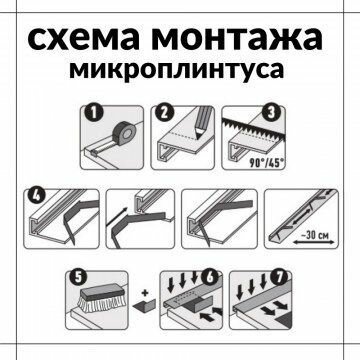 схема монтажа
микроплинтуса

1

2

3

90°/45°

4

~30 см

5

+

6

7