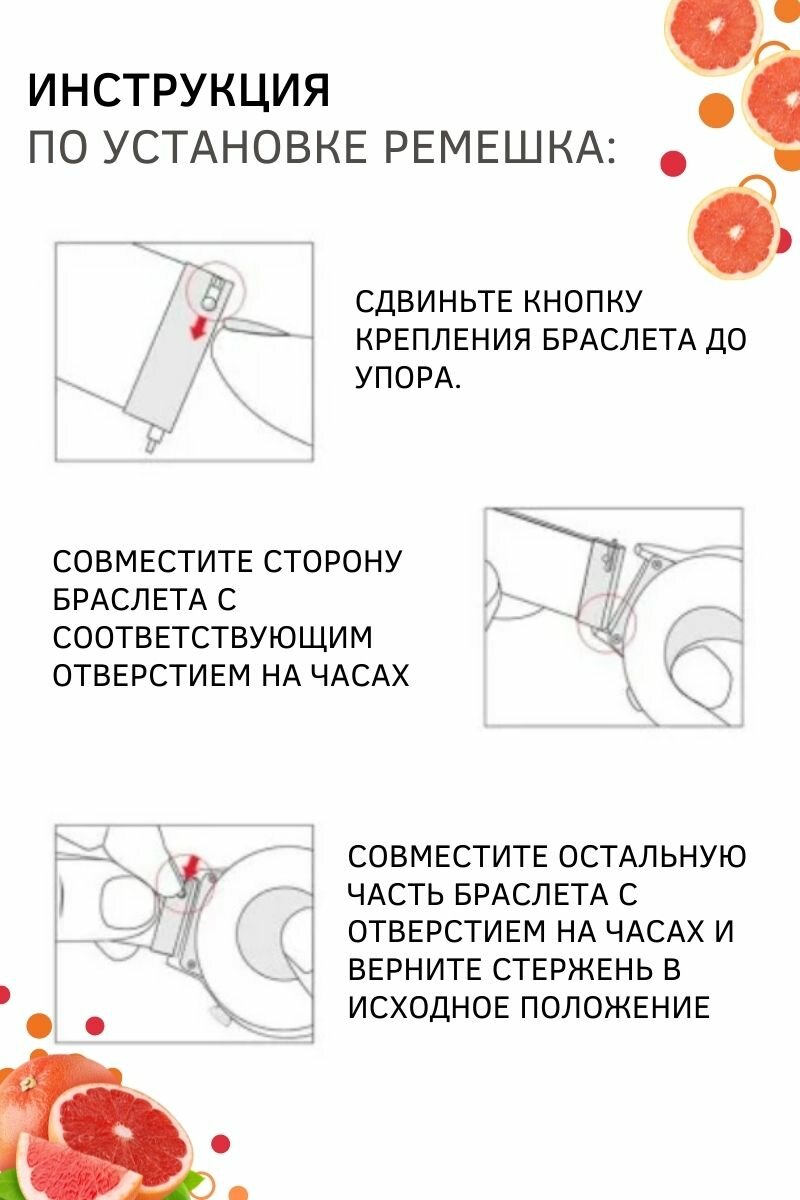 ИНСТРУКЦИЯ
ПО УСТАНОВКЕ РЕМЕШКА:

СДВИНЬТЕ КНОПКУ КРЕПЛЕНИЯ БРАСЛЕТА ДО УПОРА.

СОВМЕСТИТЕ СТОРОНУ БРАСЛЕТА С СООТВЕТСТВУЮЩИМ ОТВЕРСТИЕМ НА ЧАСАХ

СОВМЕСТИТЕ ОСТАЛЬНУЮ ЧАСТЬ БРАСЛЕТА С ОТВЕРСТИЕМ НА ЧАСАХ И ВЕРНИТЕ СТЕРЖЕНЬ В ИСХОДНОЕ ПОЛОЖЕНИЕ