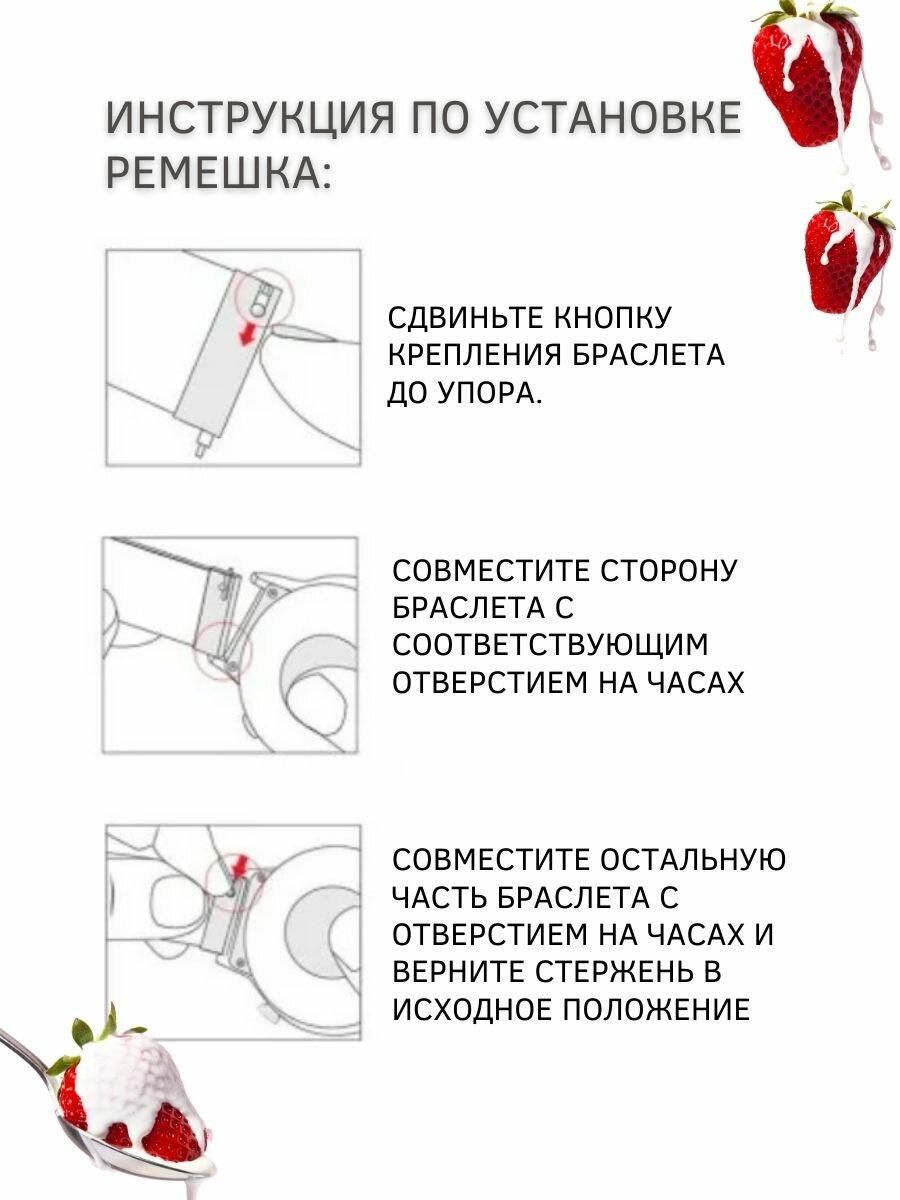 ИНСТРУКЦИЯ ПО УСТАНОВКЕ РЕМЕШКА:

СДВИНЬТЕ КНОПКУ КРЕПЛЕНИЯ БРАСЛЕТА ДО УПОРА.

СОВМЕСТИТЕ СТОРОНУ БРАСЛЕТА С СООТВЕТСТВУЮЩИМ ОТВЕРСТИЕМ НА ЧАСАХ

СОВМЕСТИТЕ ОСТАЛЬНУЮ ЧАСТЬ БРАСЛЕТА С ОТВЕРСТИЕМ НА ЧАСАХ И ВЕРНИТЕ СТЕРЖЕНЬ В ИСХОДНОЕ ПОЛОЖЕНИЕ