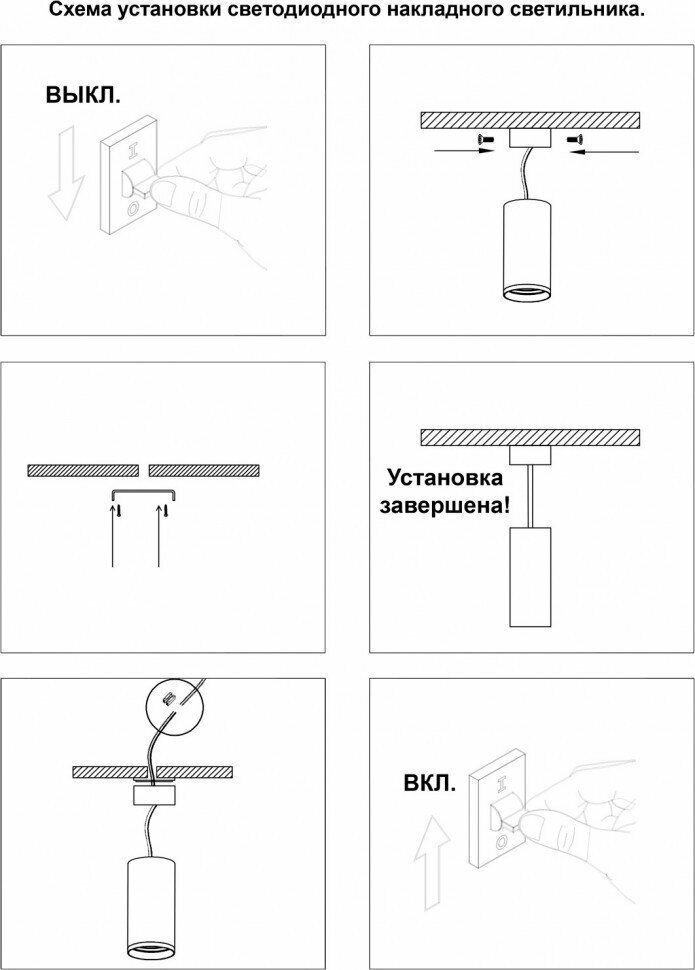 Схема установки светодиодного накладного светильника.

ВЫКЛ.

I

O

Установка завершена!

ВКЛ.

I

O