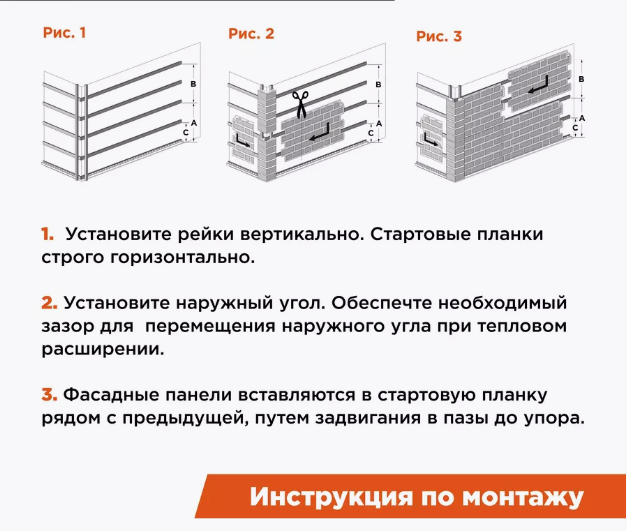 Рис. 1

B
A
C

Рис. 2

B
A
C

Рис. 3

B
A
C

1. Установите рейки вертикально. Стартовые планки строго горизонтально.

2. Установите наружный угол. Обеспечте необходимый зазор для  перемещения наружного угла при тепловом расширении.

3. Фасадные панели вставляются в стартовую планку рядом с предыдущей, путем задвигания в пазы до упора.

Инструкция по монтажу