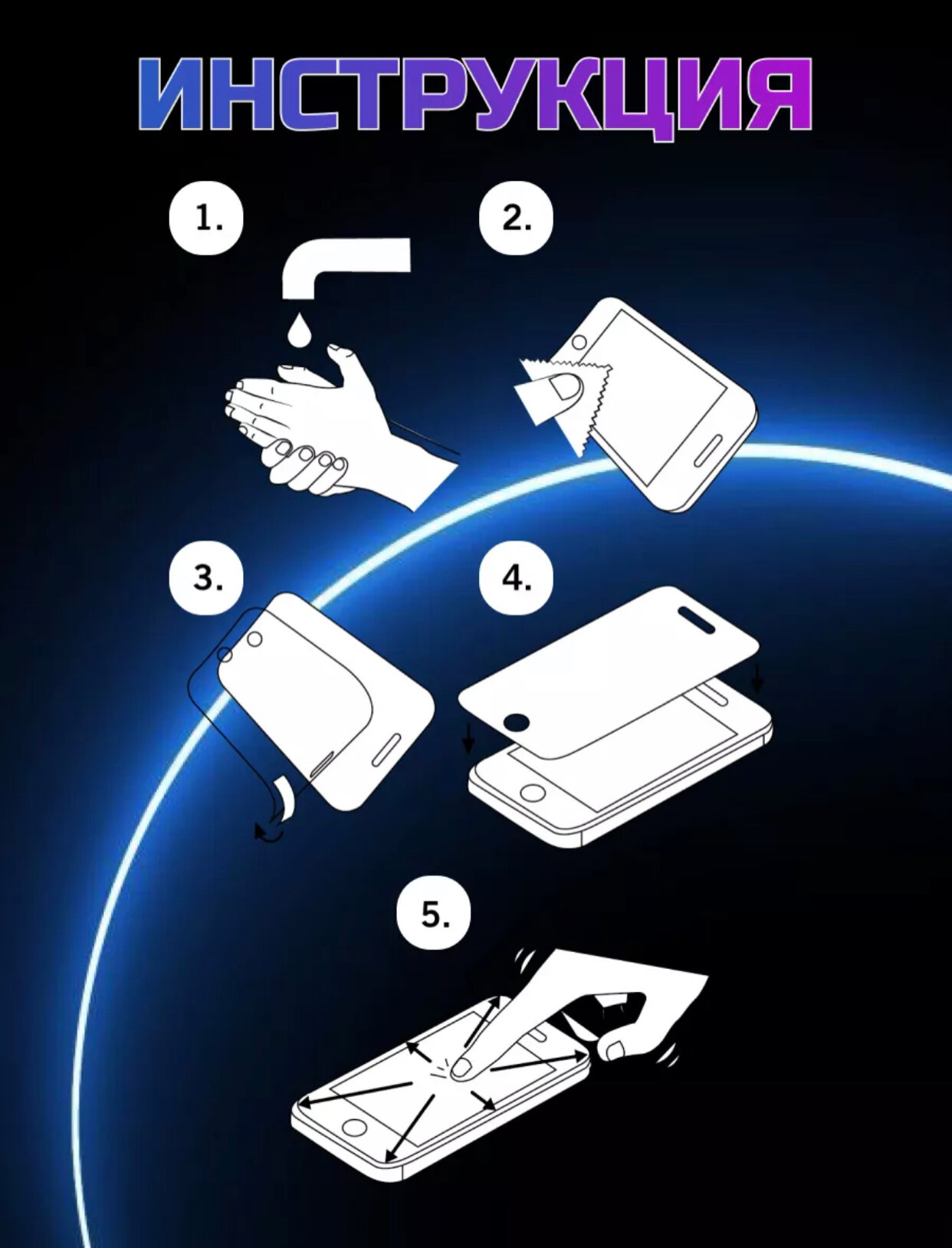 ИНСТРУКЦИЯ

1.

2.

3.

4.

5.