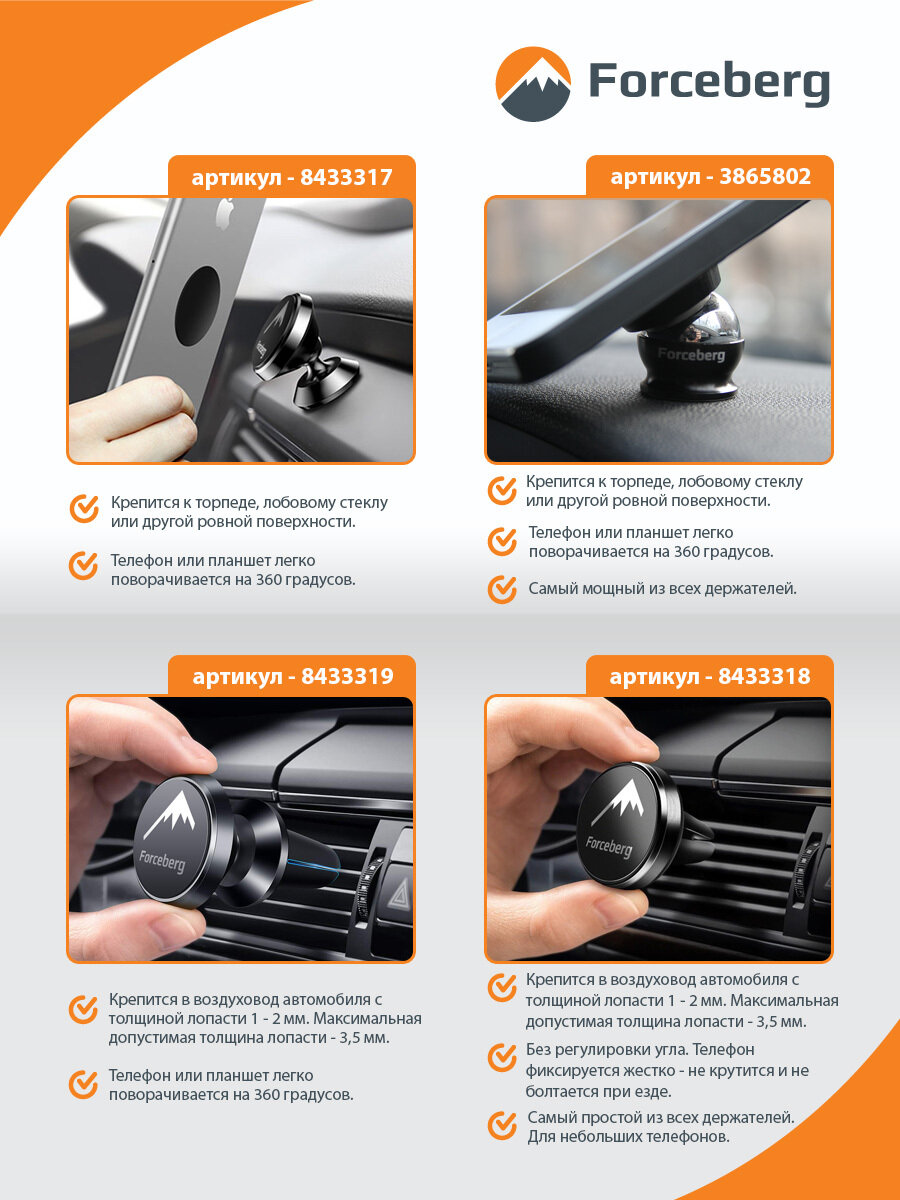 Forceberg

артикул - 8433317

Forceberg

Крепится к торпеде, лобовому стеклу или другой ровной поверхности.

Телефон или планшет легко поворачивается на 360 градусов.

артикул - 3865802

Forceberg

Крепится к торпеде, лобовому стеклу или другой ровной поверхности.

Телефон или планшет легко поворачивается на 360 градусов.

Самый мощный из всех держателей.

артикул - 8433319

Forceberg

Крепится в воздуховод автомобиля с толщиной лопасти 1 - 2 мм. Максимальная допустимая толщина лопасти - 3,5 мм.

Телефон или планшет легко поворачивается на 360 градусов.

артикул - 8433318

Forceberg

Крепится в воздуховод автомобиля с толщиной лопасти 1 - 2 мм. Максимальная допустимая толщина лопасти - 3,5 мм.

Без регулировки угла. Телефон фиксируется жестко - не крутится и не болтается при езде.

Самый простой из всех держателей. Для небольших телефонов.