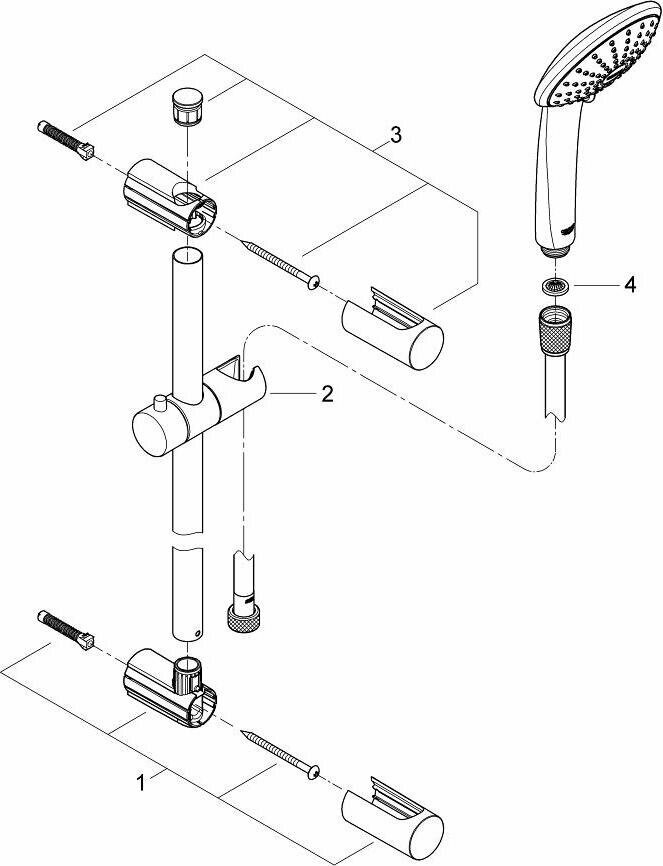 3
4
2
1