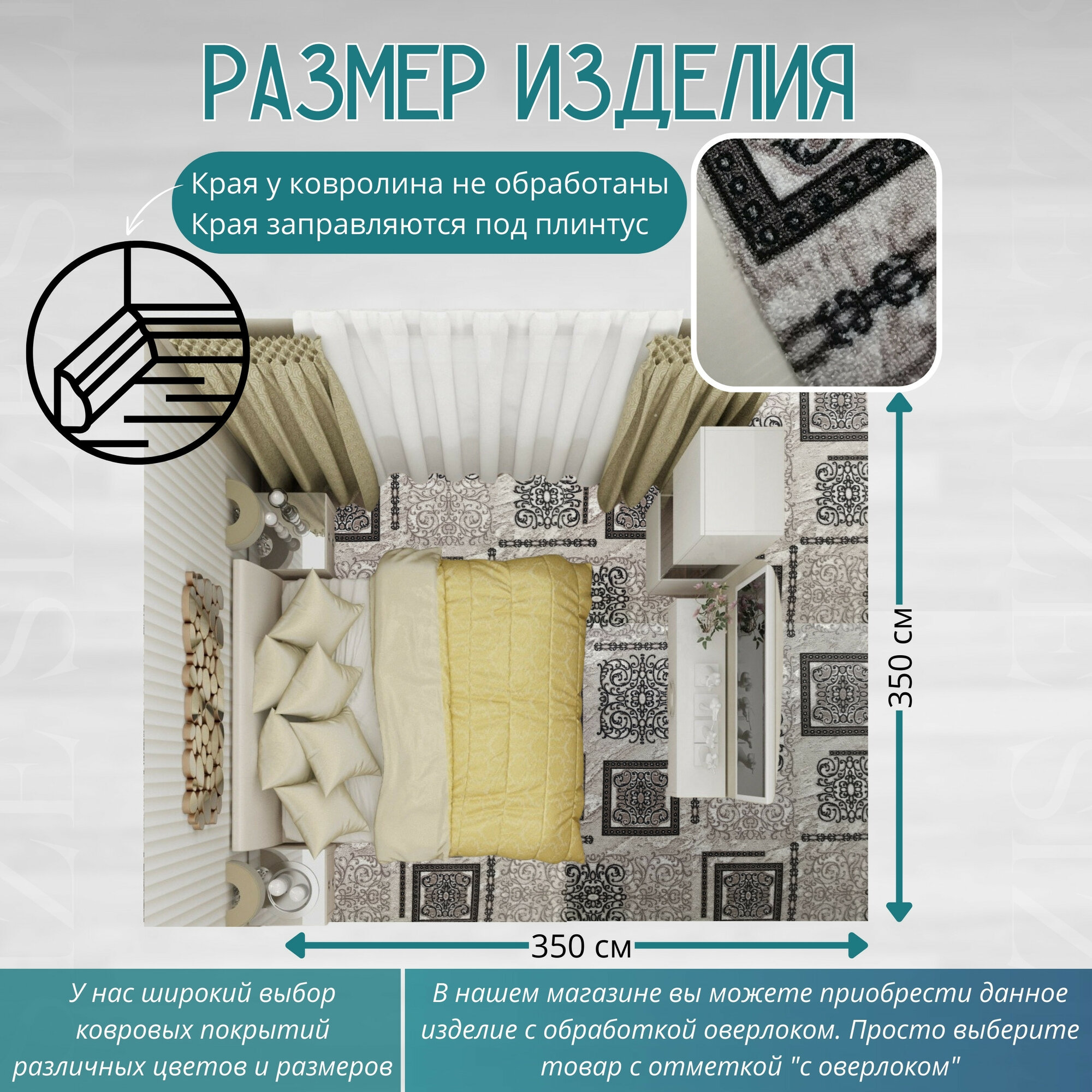 РАЗМЕР ИЗДЕЛИЯ

Края у ковролина не обработаны
Края заправляются под плинтус

350 см

350 см

У нас широкий выбор ковровых покрытий различных цветов и размеров

В нашем магазине вы можете приобрести данное изделие с обработкой оверлоком. Просто выберите товар с отметкой "с оверлоком"