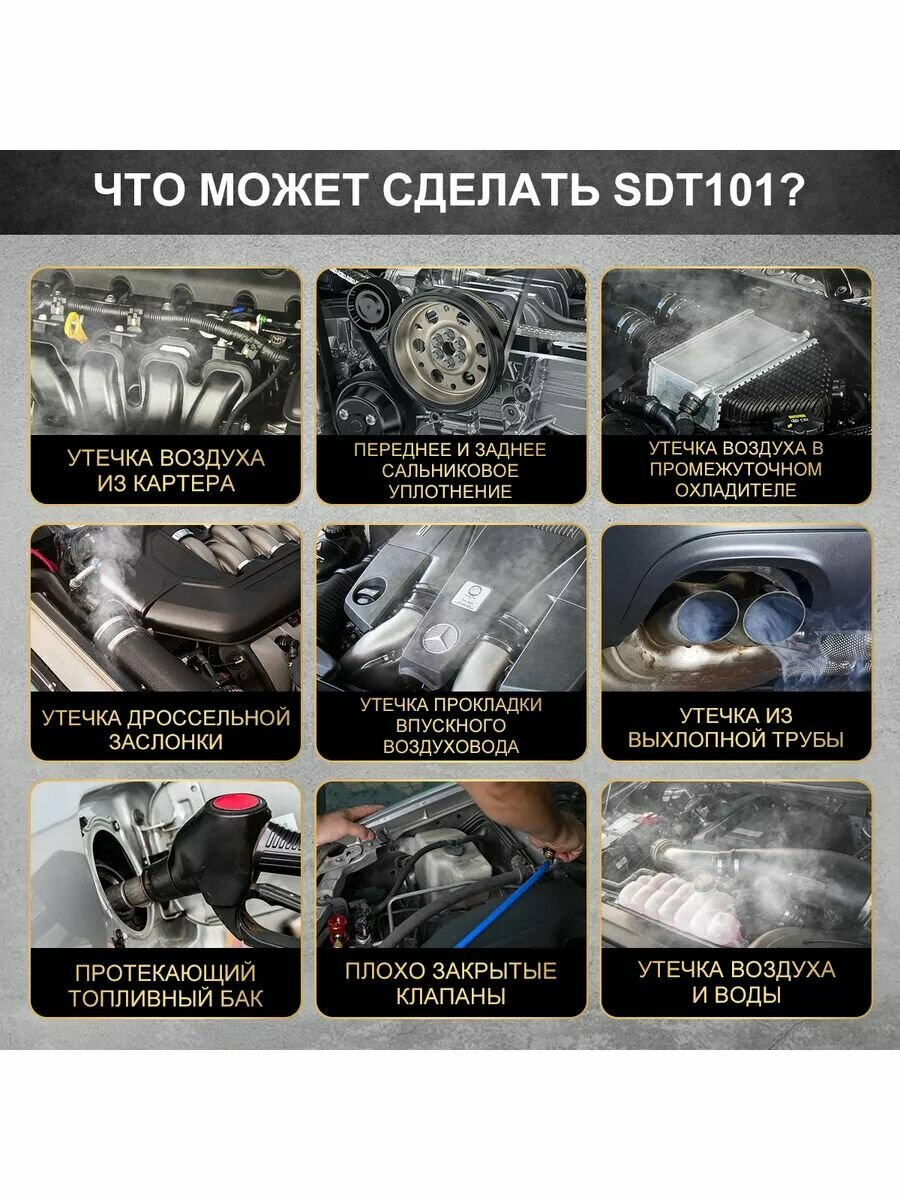 ЧТО МОЖЕТ СДЕЛАТЬ SDT101?

УТЕЧКА ВОЗДУХА ИЗ КАРТЕРА

ПЕРЕДНЕЕ И ЗАДНЕЕ САЛЬНИКОВОЕ УПЛОТНЕНИЕ

УТЕЧКА ВОЗДУХА В ПРОМЕЖУТОЧНОМ ОХЛАДИТЕЛЕ

УТЕЧКА ДРОССЕЛЬНОЙ ЗАСЛОНКИ

УТЕЧКА ПРОКЛАДКИ ВПУСКНОГО ВОЗДУХОВОДА

УТЕЧКА ИЗ ВЫХЛОПНОЙ ТРУБЫ

ПРОТЕКАЮЩИЙ ТОПЛИВНЫЙ БАК

ПЛОХО ЗАКРЫТЫЕ КЛАПАНЫ

УТЕЧКА ВОЗДУХА И ВОДЫ