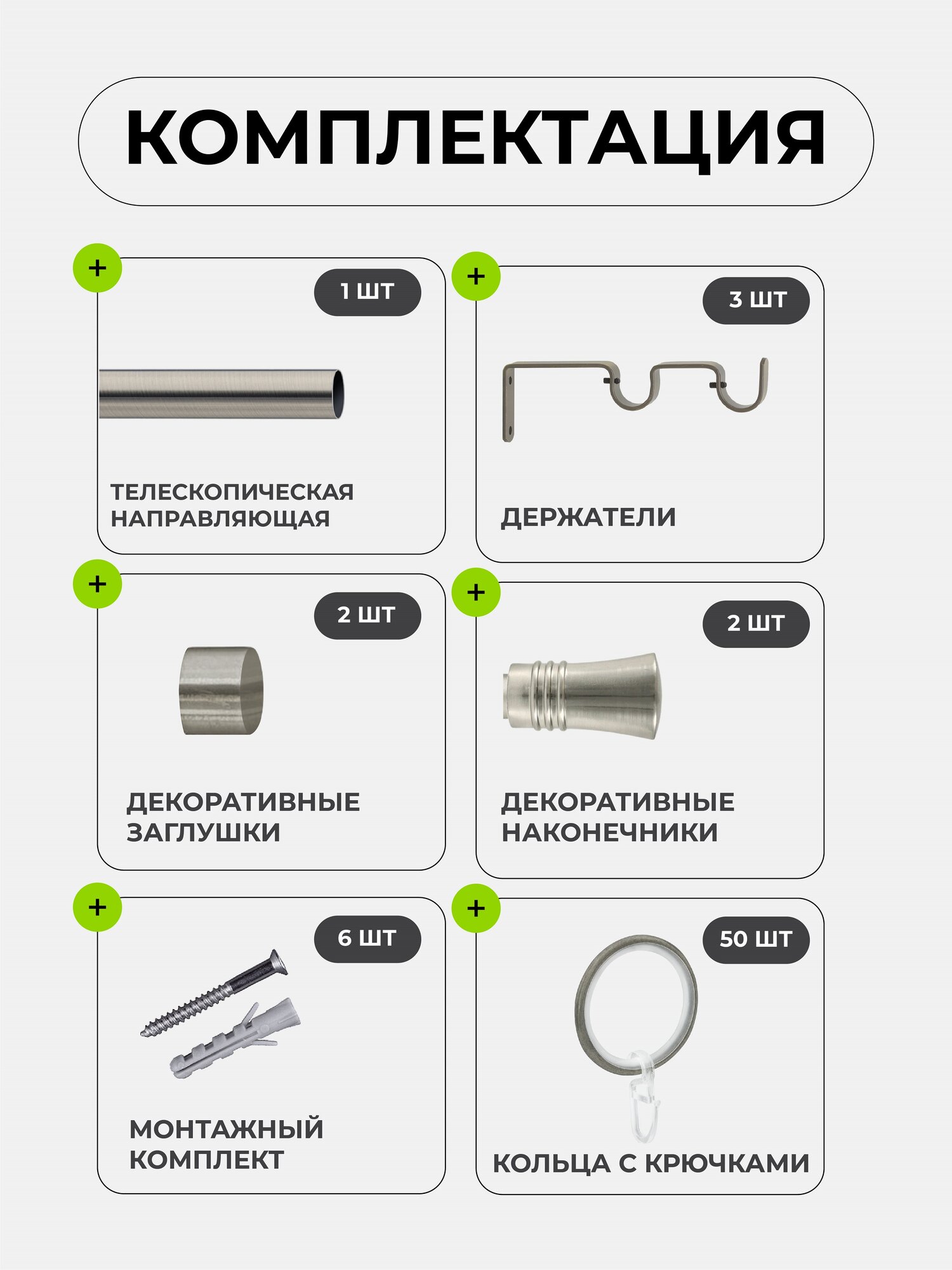 КОМПЛЕКТАЦИЯ

+
1 ШТ
ТЕЛЕСКОПИЧЕСКАЯ НАПРАВЛЯЮЩАЯ

+
3 ШТ
ДЕРЖАТЕЛИ

+
2 ШТ
ДЕКОРАТИВНЫЕ ЗАГЛУШКИ

+
2 ШТ
ДЕКОРАТИВНЫЕ НАКОНЕЧНИКИ

+
6 ШТ
МОНТАЖНЫЙ КОМПЛЕКТ

+
50 ШТ
КОЛЬЦА С КРЮЧКАМИ