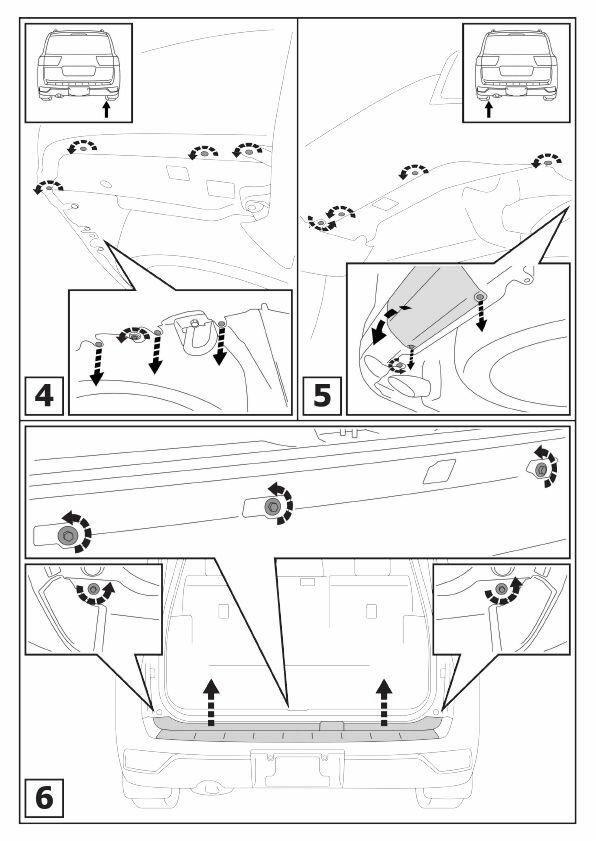 4

5

6