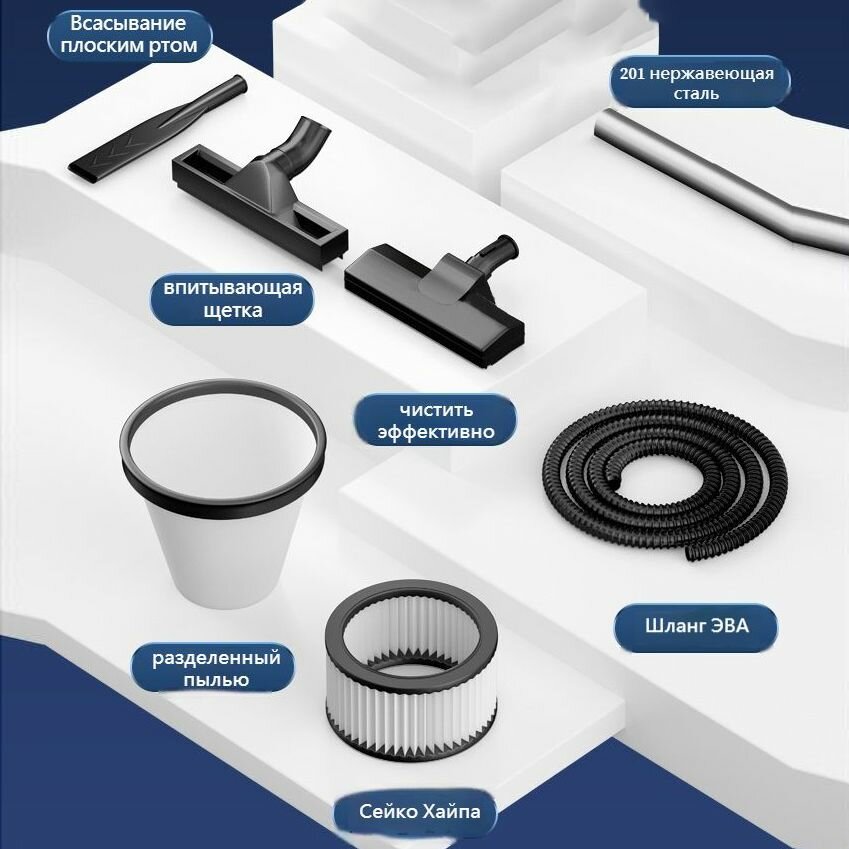 Всасывание плоским ртом

201 нержавеющая сталь

впитывающая щетка

чистить эффективно

Шланг ЭВА

разделенный пылью

Сейко Хайпа