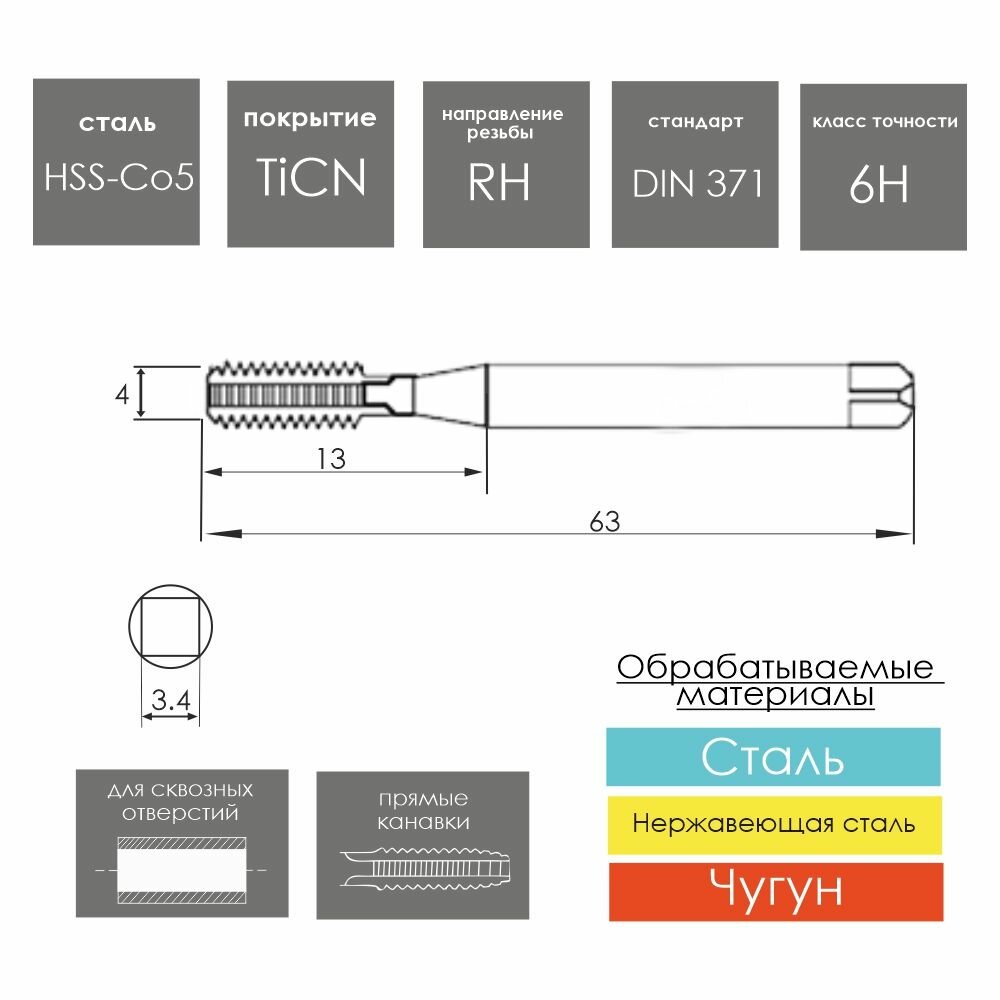 сталь
HSS-Co5

покрытие
TiCN

направление резьбы
RH

стандарт
DIN 371

класс точности
6H

4

13

63

3.4

для сквозных отверстий

прямые канавки

Обрабатываемые материалы

Сталь

Нержавеющая сталь

Чугун