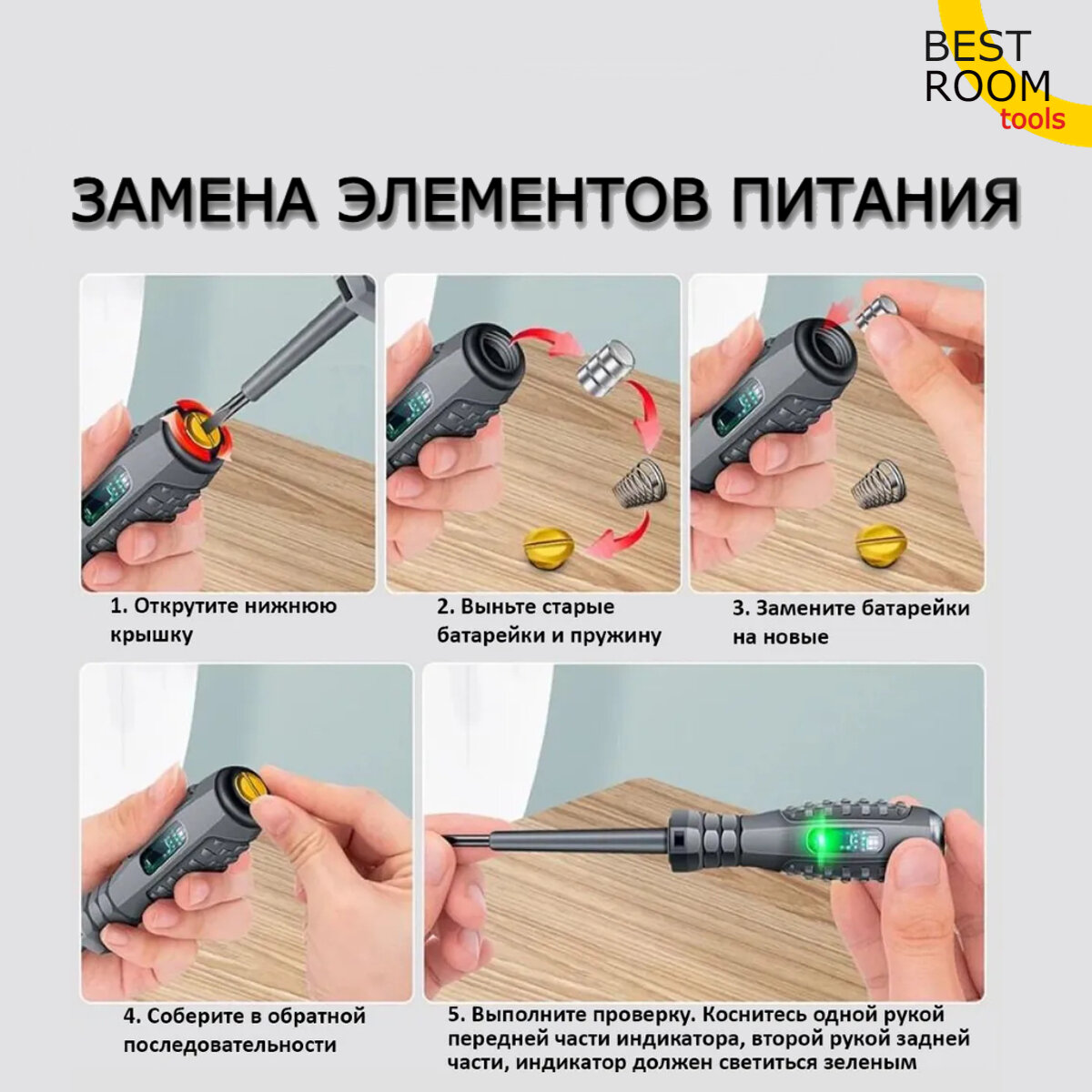 BEST ROOM tools

ЗАМЕНА ЭЛЕМЕНТОВ ПИТАНИЯ

1. Открутите нижнюю крышку

2. Выньте старые батарейки и пружину

3. Замените батарейки на новые

4. Соберите в обратной последовательности

5. Выполните проверку. Коснитесь одной рукой передней части индикатора, второй рукой задней части, индикатор должен светиться зеленым