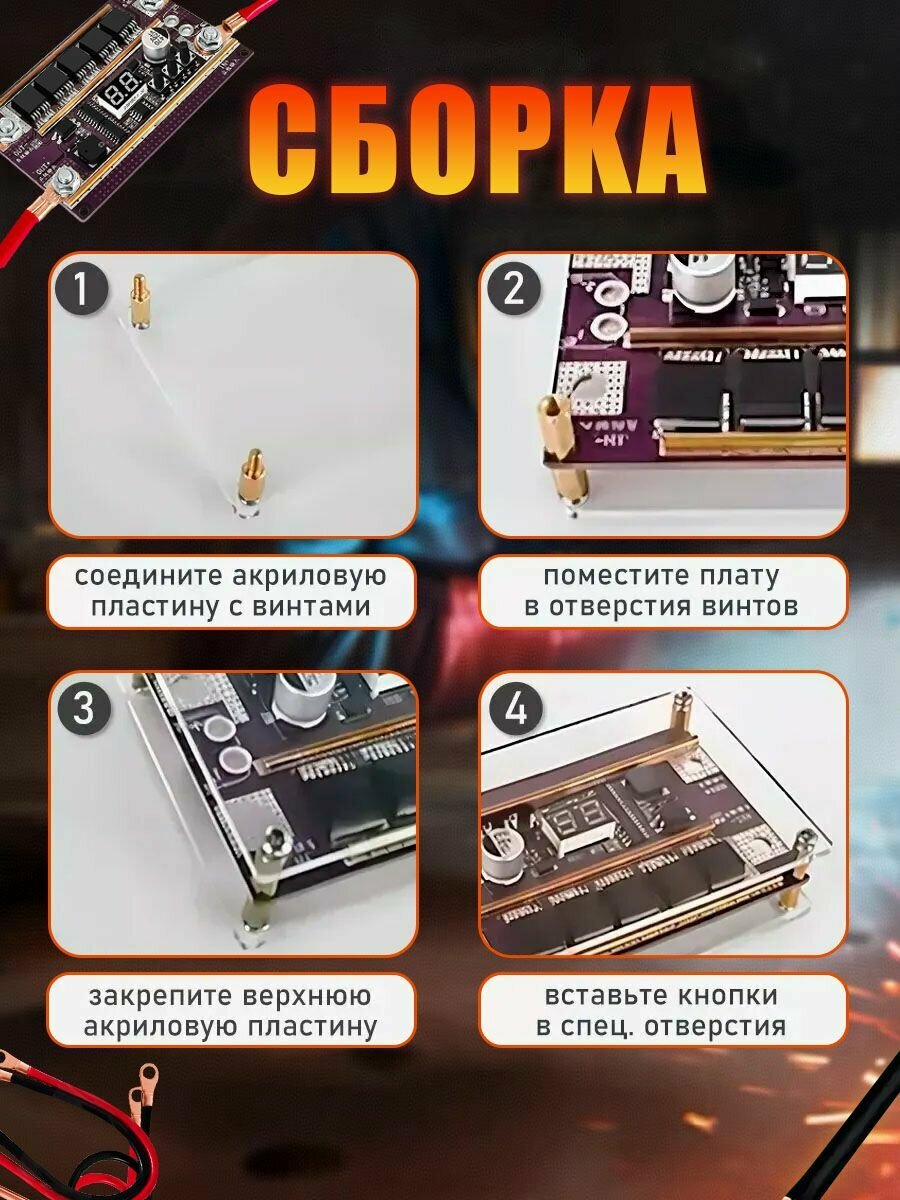 СБОРКА

1

соедините акриловую пластину с винтами

2

поместите плату в отверстия винтов

3

закрепите верхнюю акриловую пластину

4

вставьте кнопки в спец. отверстия