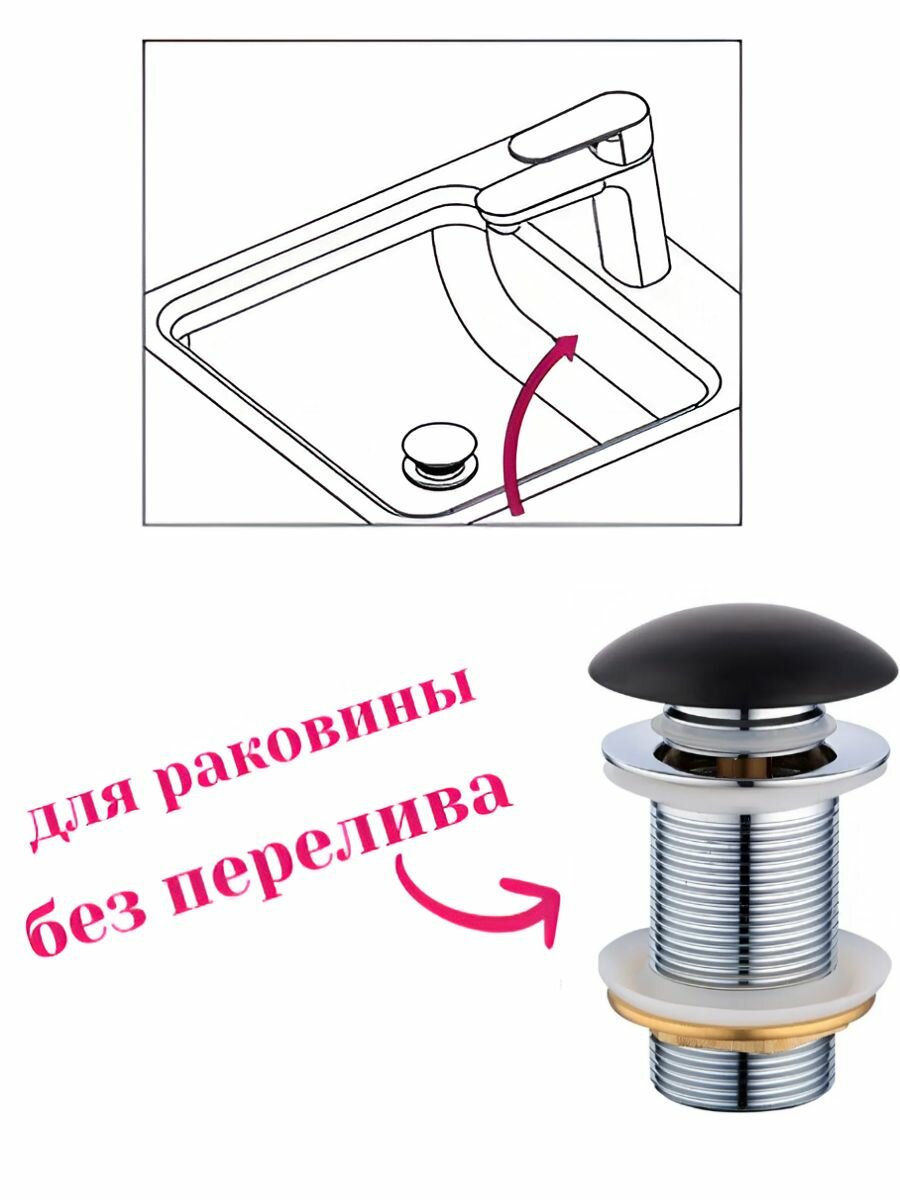 для раковины
без перелива