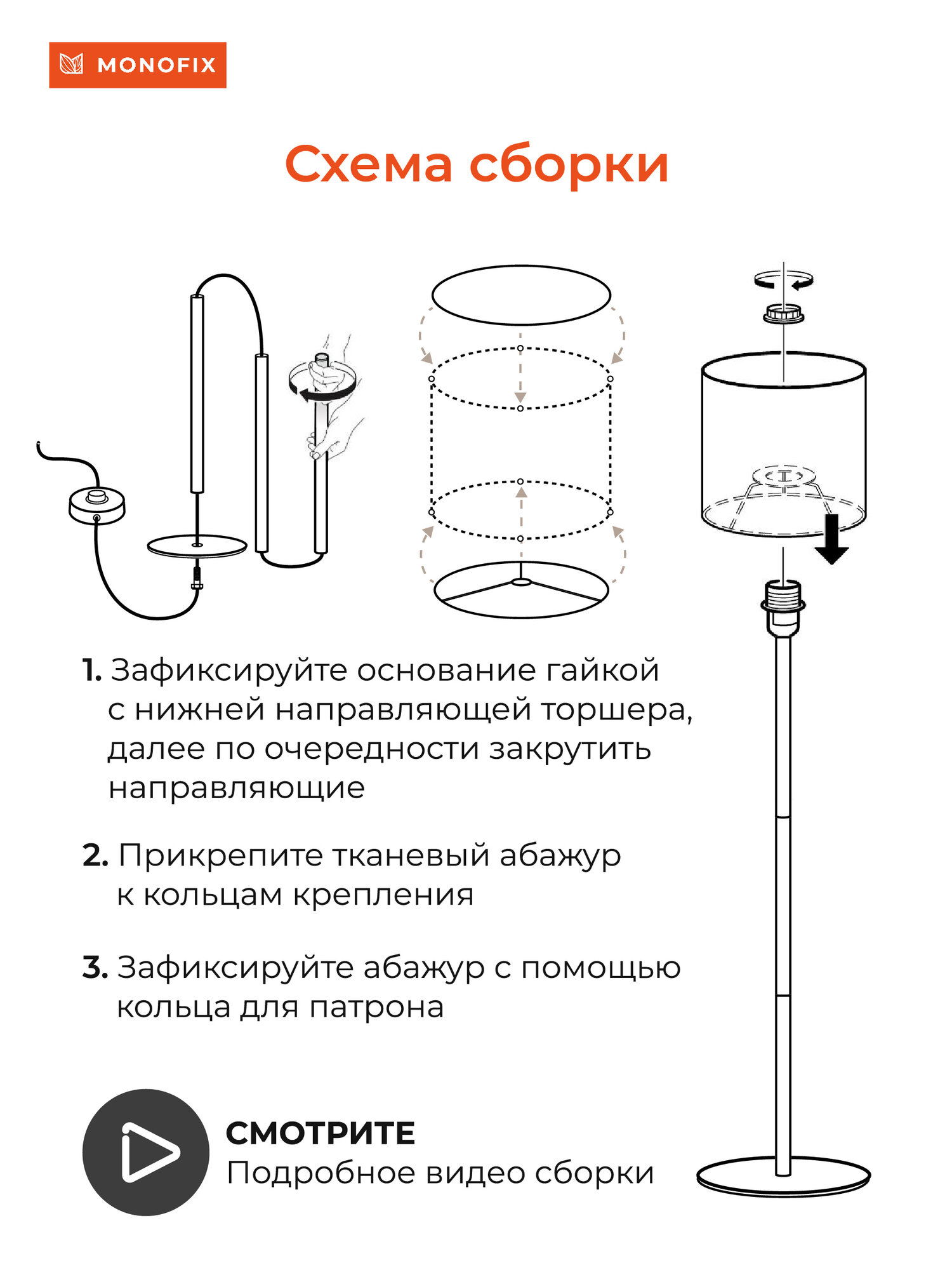 MONOFIX

Схема сборки

1. Зафиксируйте основание гайкой с нижней направляющей торшера, далее по очередности закрутить направляющие

2. Прикрепите тканевый абажур к кольцам крепления

3. Зафиксируйте абажур с помощью кольца для патрона

СМОТРИТЕ
Подробное видео сборки