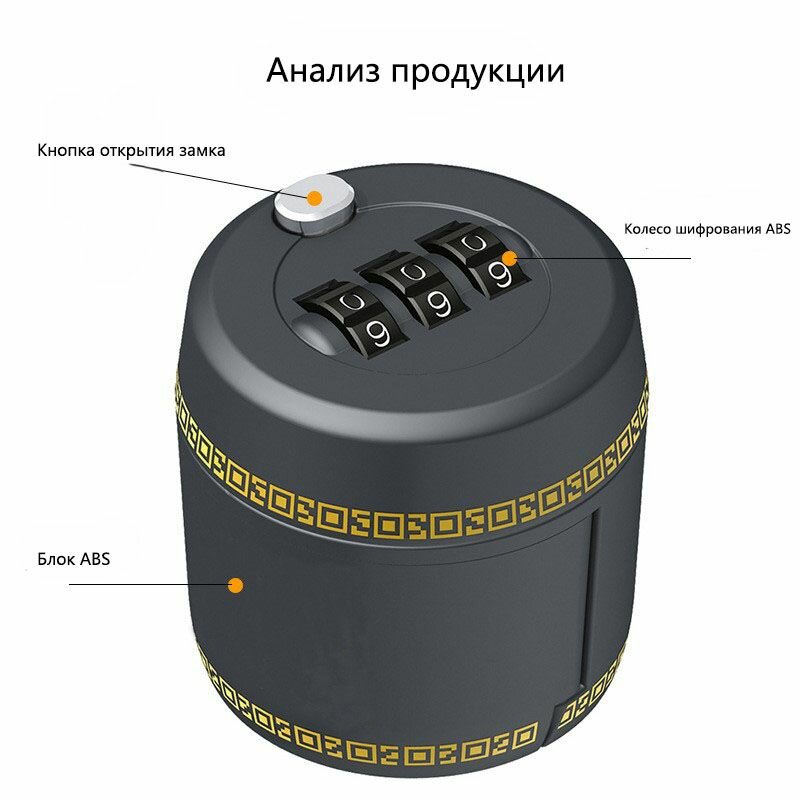 Анализ продукции

Кнопка открытия замка

Колесо шифрования ABS

0 0 0
9 9 9

Блок ABS