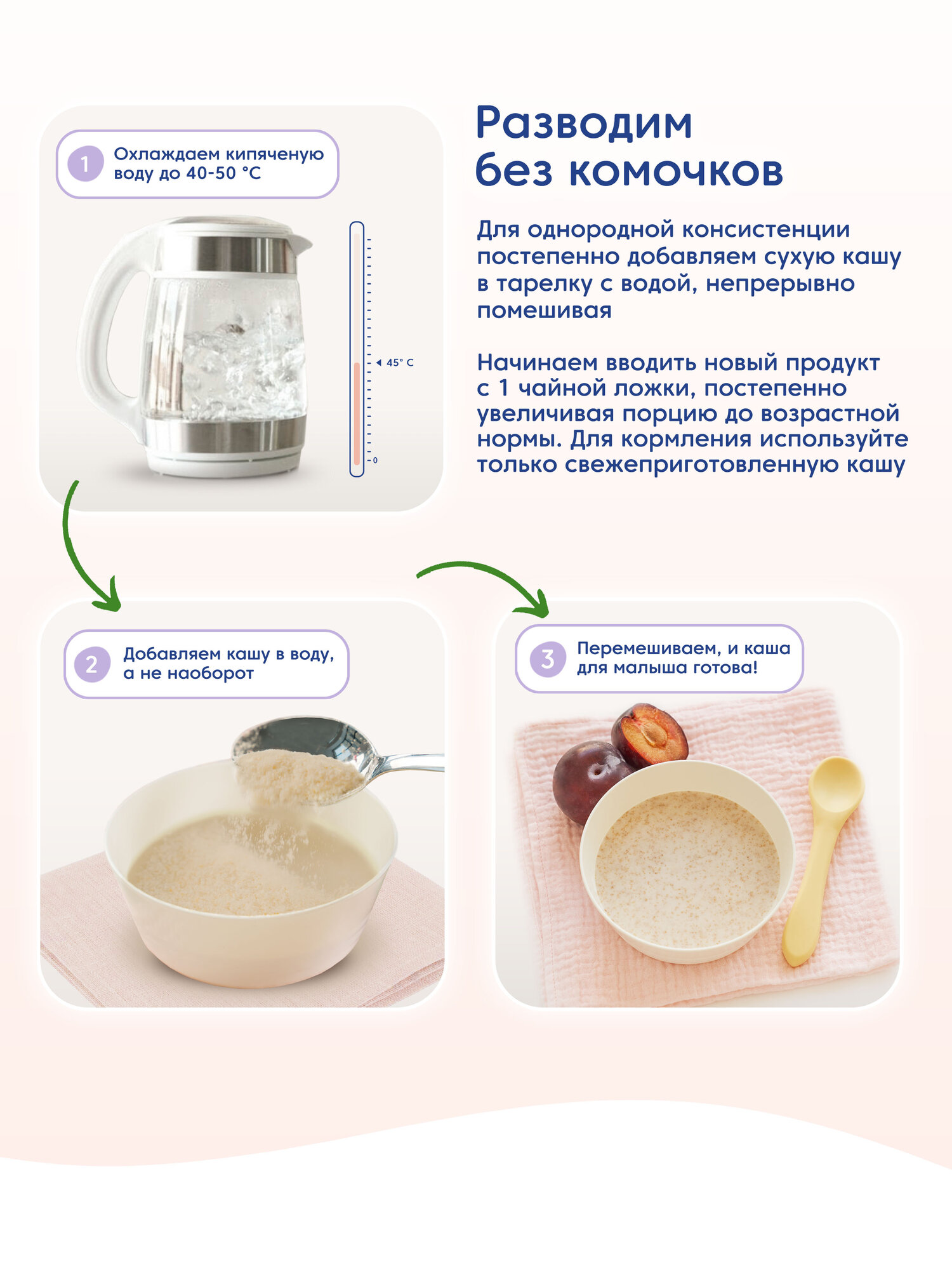 1 Охлаждаем кипяченую воду до 40-50 °C

45° C

0

Разводим без комочков

Для однородной консистенции постепенно добавляем сухую кашу в тарелку с водой, непрерывно помешивая

Начинаем вводить новый продукт с 1 чайной ложки, постепенно увеличивая порцию до возрастной нормы. Для кормления используйте только свежеприготовленную кашу

2 Добавляем кашу в воду, а не наоборот

3 Перемешиваем, и каша для малыша готова!