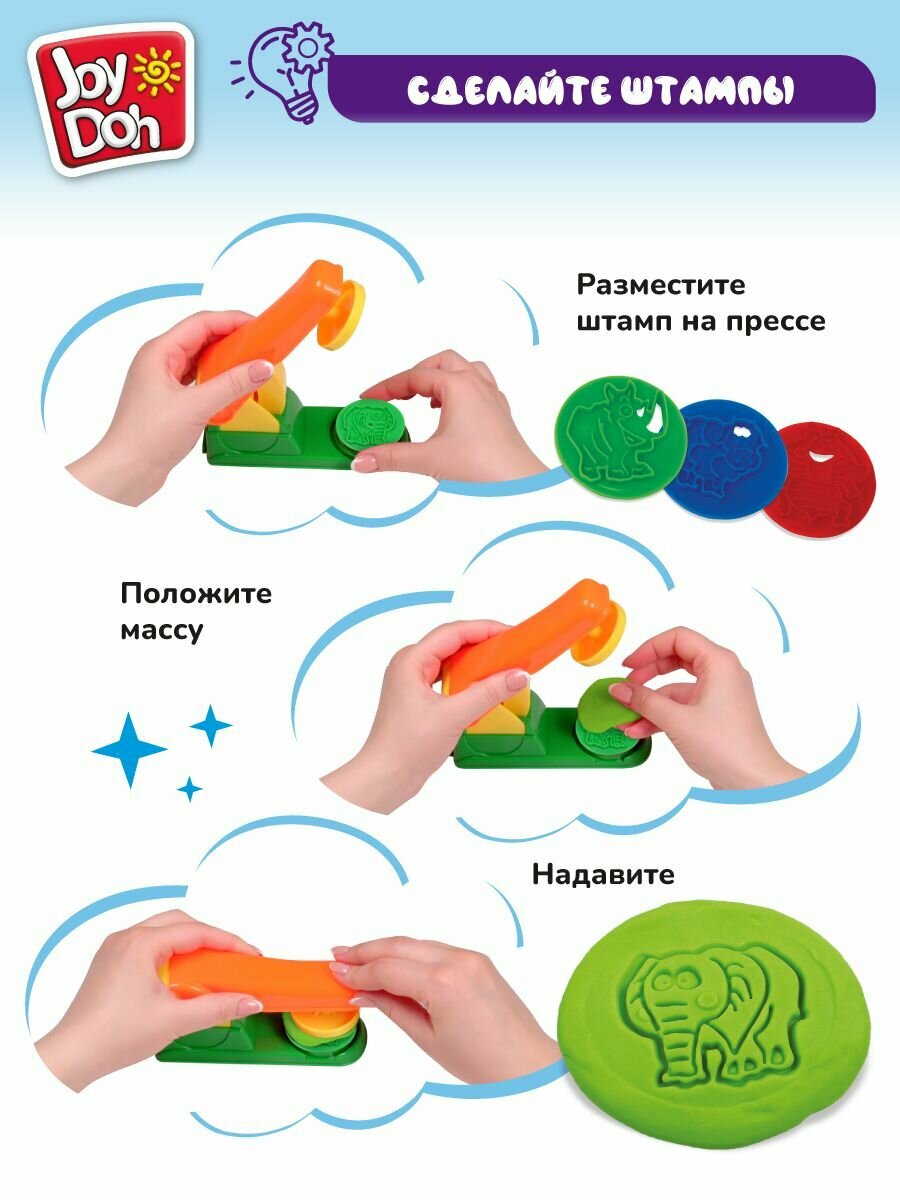 Joy Doh

СДЕЛАЙТЕ ШТАМПЫ

Разместите штамп на прессе

Положите массу

Надавите