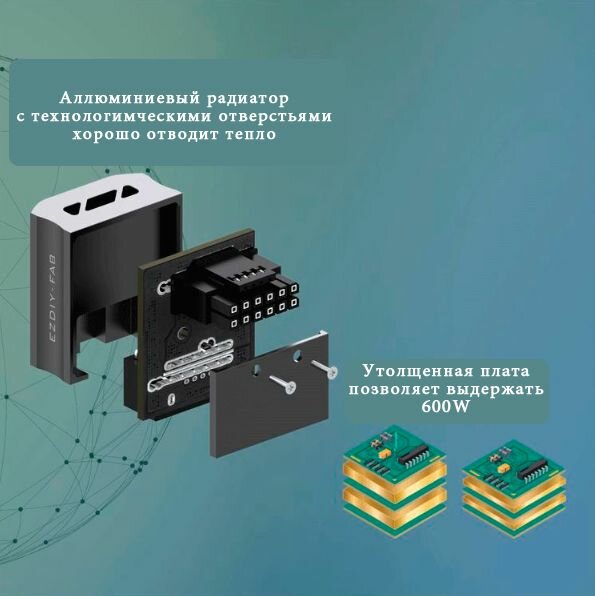 Аллюминиевый радиатор с технологимческими отверстьями хорошо отводит тепло

EZDIY-FAB

Утолщенная плата позволяет выдержать 600W