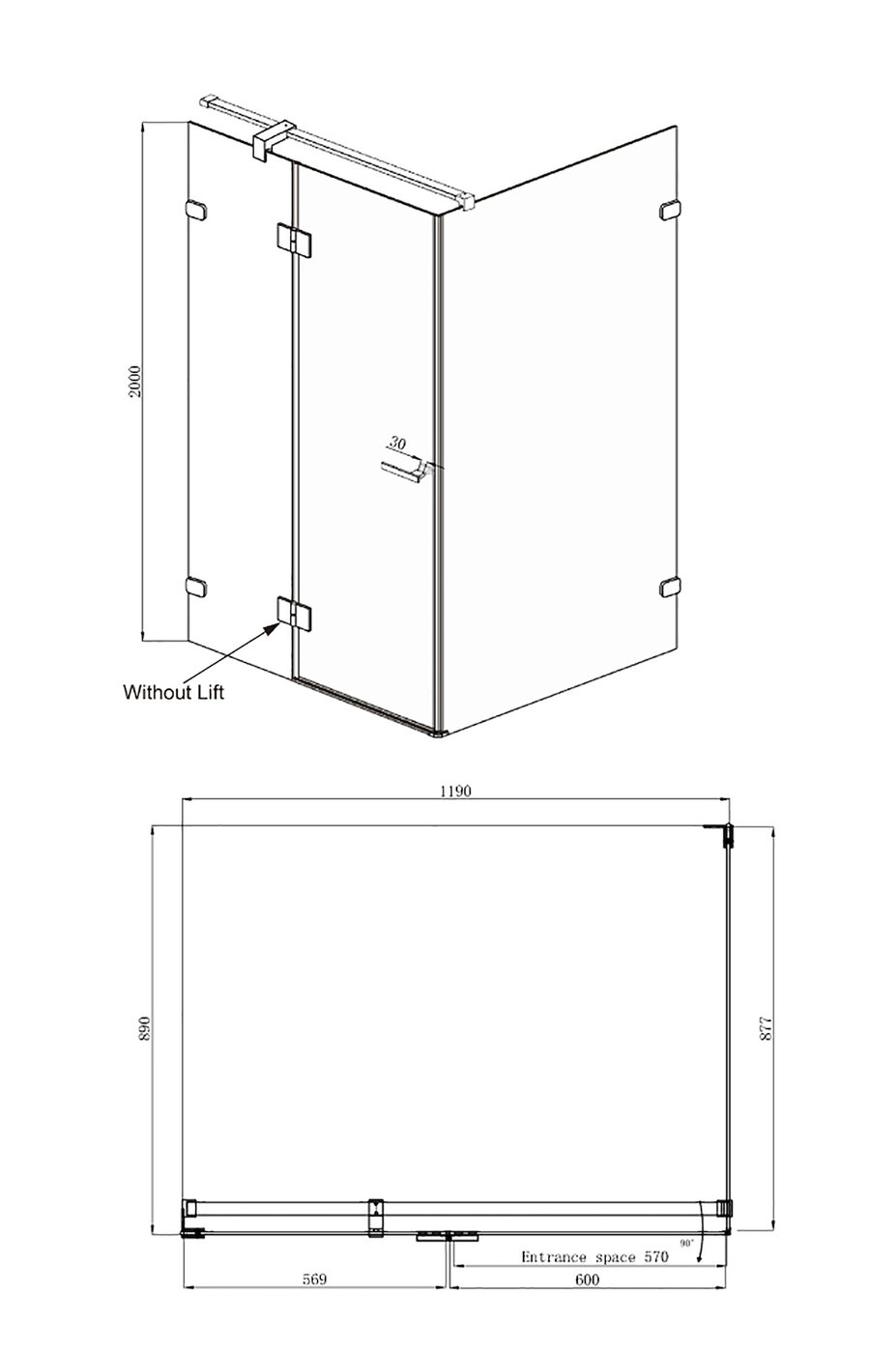 2000

30

Without Lift

1190

890

877

90°

Entrance space 570

569

600