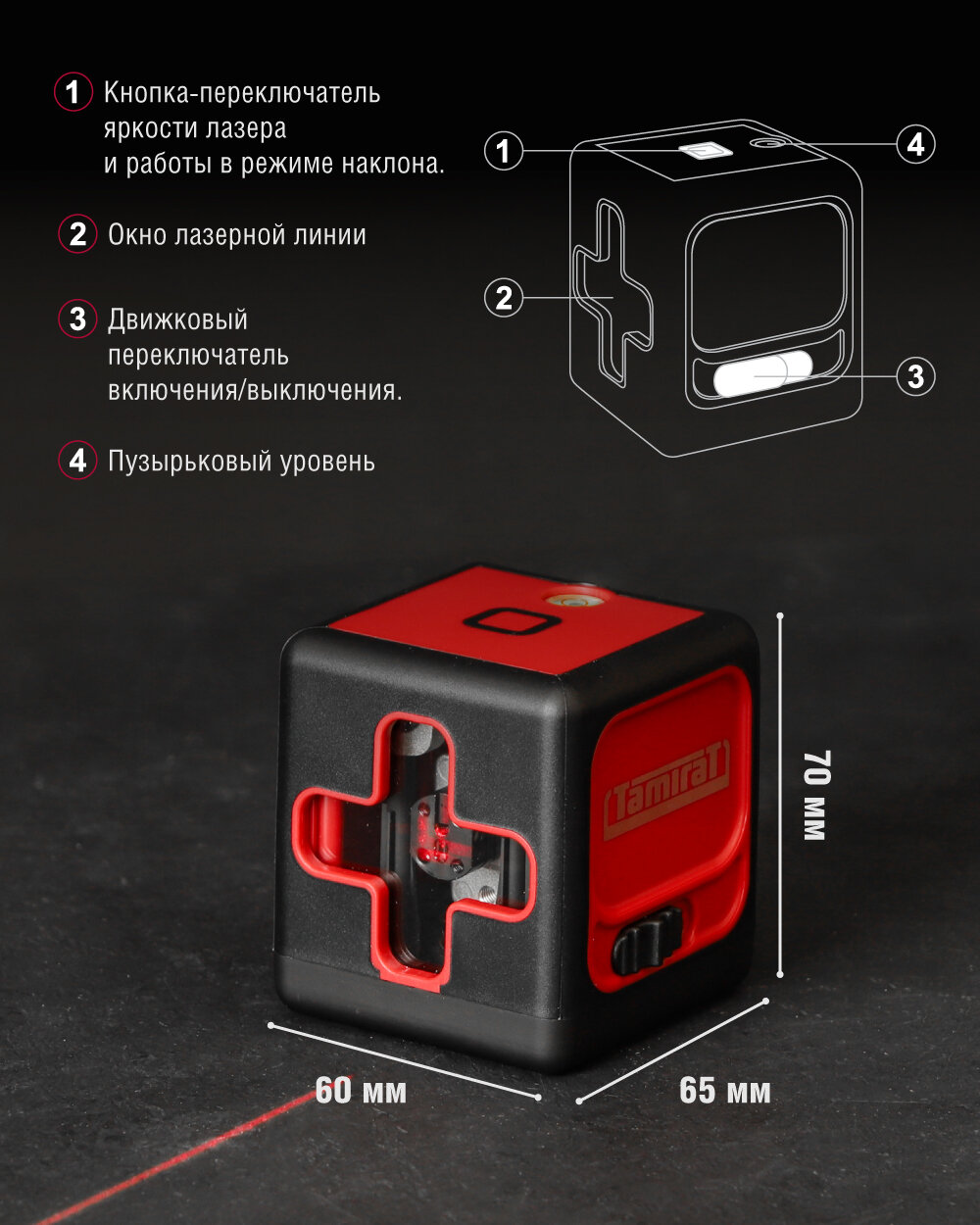 1 Кнопка-переключатель яркости лазера и работы в режиме наклона.

2 Окно лазерной линии

3 Движковый переключатель включения/выключения.

4 Пузырьковый уровень

1

4

2

3

Tamirat

70 мм

60 мм

65 мм