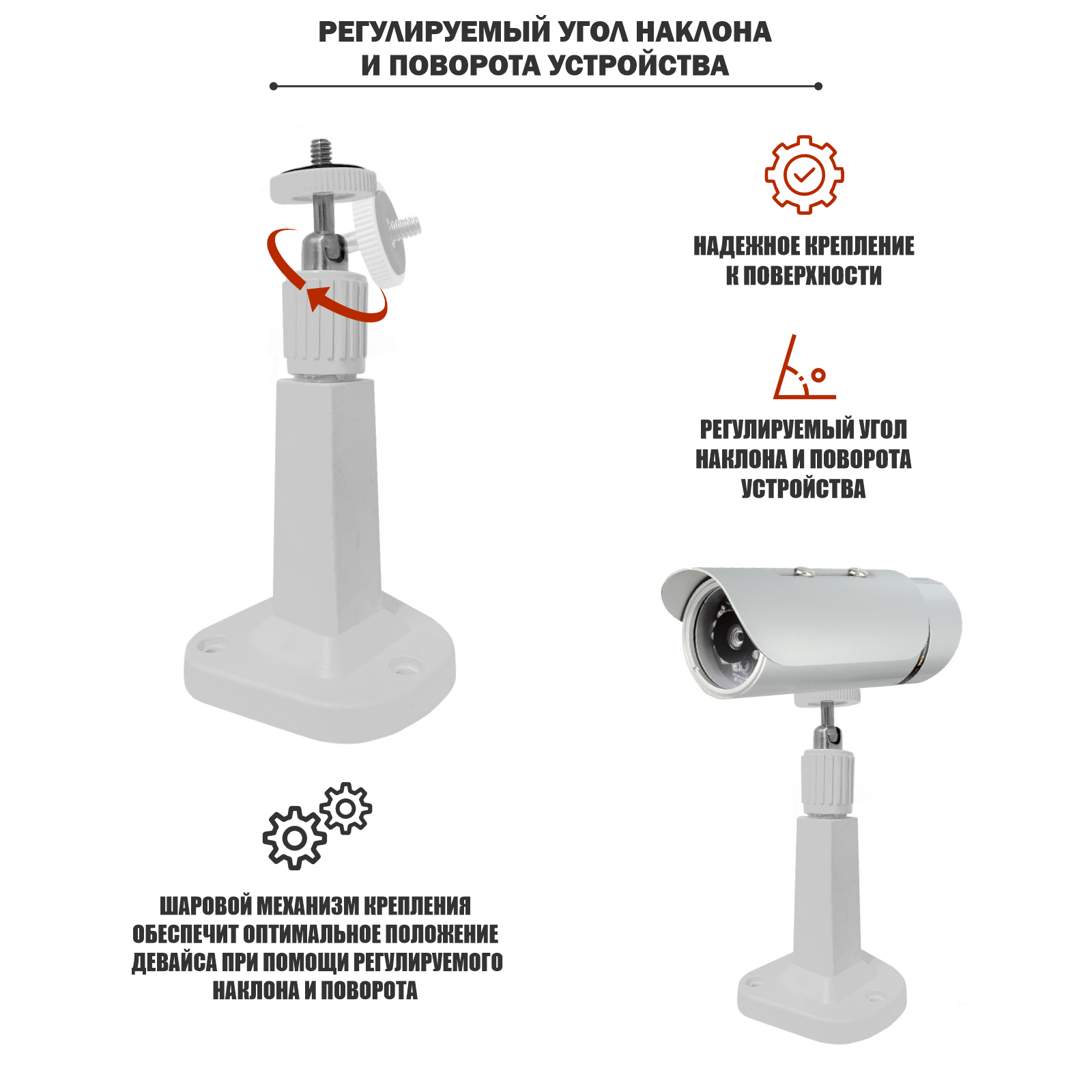 РЕГУЛИРУЕМЫЙ УГОЛ НАКЛОНА И ПОВОРОТА УСТРОЙСТВА

НАДЕЖНОЕ КРЕПЛЕНИЕ К ПОВЕРХНОСТИ

РЕГУЛИРУЕМЫЙ УГОЛ НАКЛОНА И ПОВОРОТА УСТРОЙСТВА

ШАРОВОЙ МЕХАНИЗМ КРЕПЛЕНИЯ ОБЕСПЕЧИТ ОПТИМАЛЬНОЕ ПОЛОЖЕНИЕ ДЕВАЙСА ПРИ ПОМОЩИ РЕГУЛИРУЕМОГО НАКЛОНА И ПОВОРОТА