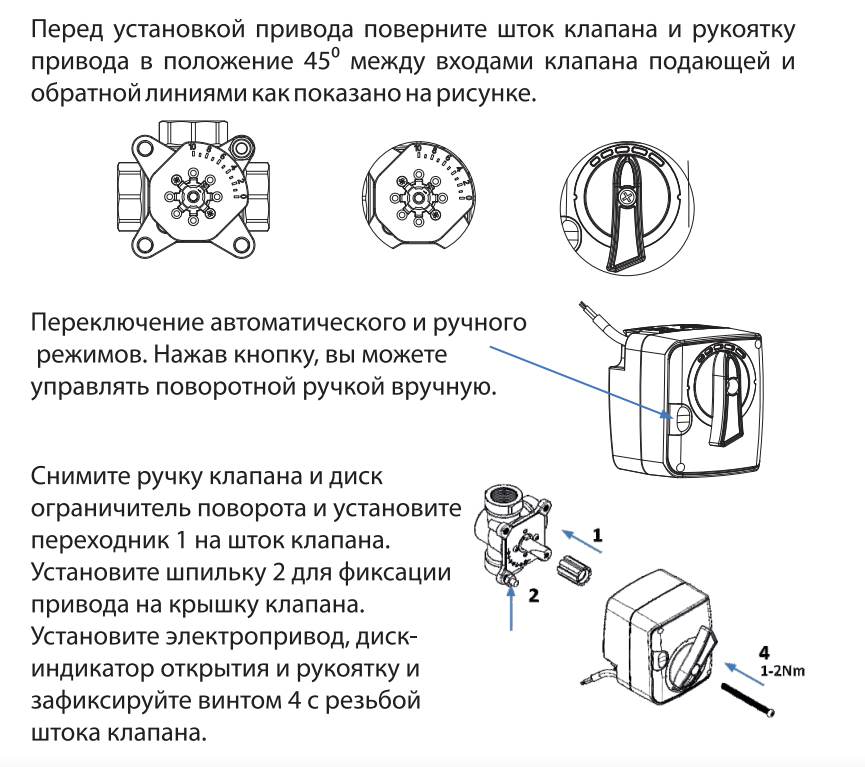 Перед установкой привода поверните шток клапана и рукоятку привода в положение $45^0$ между входами клапана подающей и обратной линиями как показано на рисунке.

10 8 6 4 2 0

10 8 6 4 2 0

Переключение автоматического и ручного режимов. Нажав кнопку, вы можете управлять поворотной ручкой вручную.

Снимите ручку клапана и диск ограничитель поворота и установите переходник 1 на шток клапана. Установите шпильку 2 для фиксации привода на крышку клапана. Установите электропривод, диск-индикатор открытия и рукоятку и зафиксируйте винтом 4 с резьбой штока клапана.

1

2

4
1-2Nm