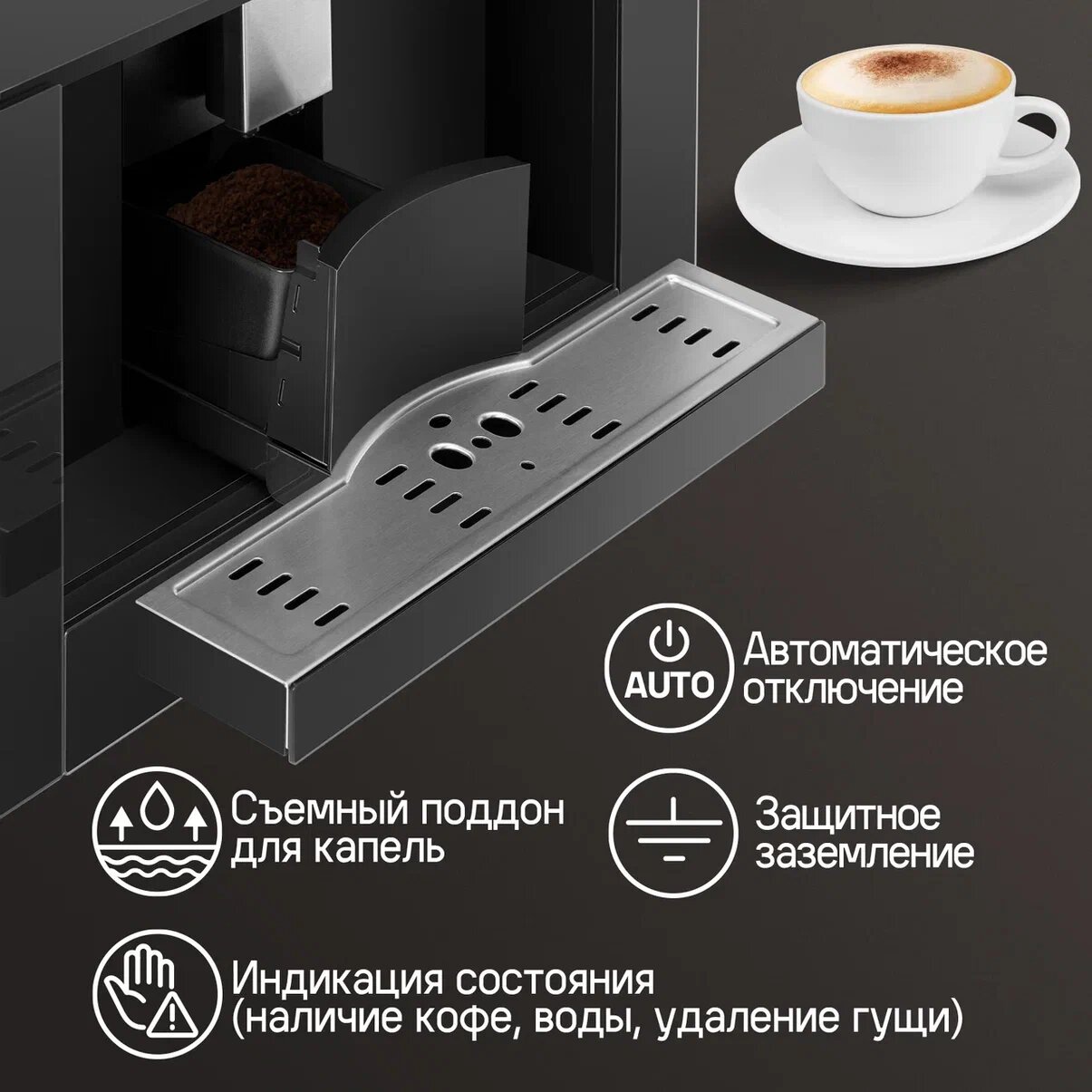 AUTO
Автоматическое отключение

Съемный поддон для капель

Защитное заземление

Индикация состояния (наличие кофе, воды, удаление гущи)