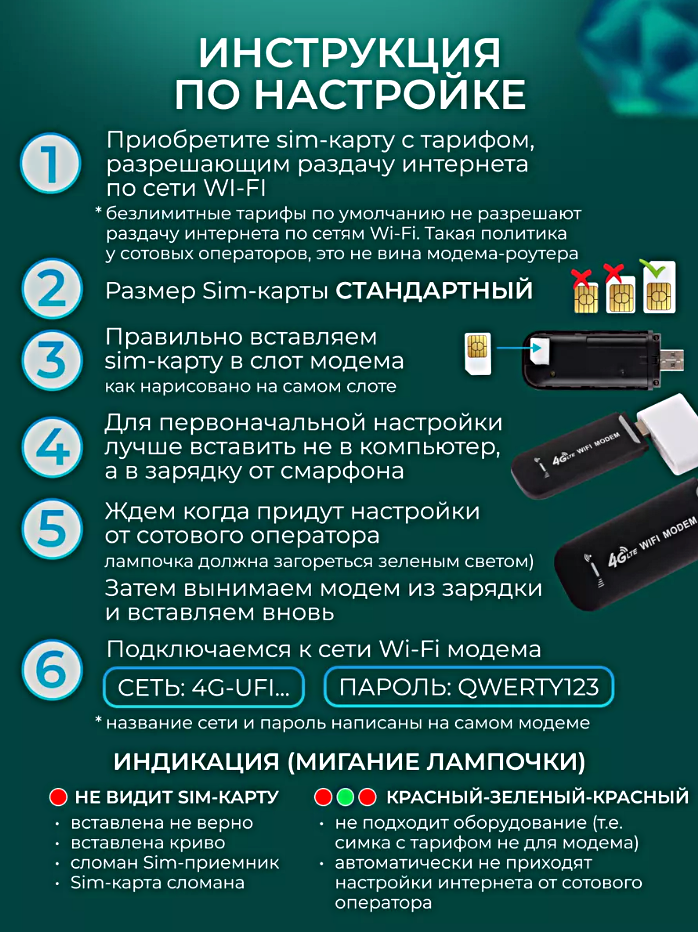 ИНСТРУКЦИЯ ПО НАСТРОЙКЕ

1 Приобретите sim-карту с тарифом, разрешающим раздачу интернета по сети WI-FI

* безлимитные тарифы по умолчанию не разрешают раздачу интернета по сетям Wi-Fi. Такая политика у сотовых операторов, это не вина модема-роутера

2 Размер Sim-карты СТАНДАРТНЫЙ

3 Правильно вставляем sim-карту в слот модема
как нарисовано на самом слоте

4 Для первоначальной настройки лучше вставить не в компьютер, а в зарядку от смарфона

4G LTE WIFI MODEM

5 Ждем когда придут настройки от сотового оператора
лампочка должна загореться зеленым светом)
Затем вынимаем модем из зарядки и вставляем вновь

4G LTE WIFI MODEM

6 Подключаемся к сети Wi-Fi модема

СЕТЬ: 4G-UFI...

ПАРОЛЬ: QWERTY123

* название сети и пароль написаны на самом модеме

ИНДИКАЦИЯ (МИГАНИЕ ЛАМПОЧКИ)

НЕ ВИДИТ SIM-КАРТУ
• вставлена не верно
• вставлена криво
• сломан Sim-приемник
• Sim-карта сломана

КРАСНЫЙ-ЗЕЛЕНЫЙ-КРАСНЫЙ
• не подходит оборудование (т.е. симка с тарифом не для модема)
• автоматически не приходят настройки интернета от сотового оператора