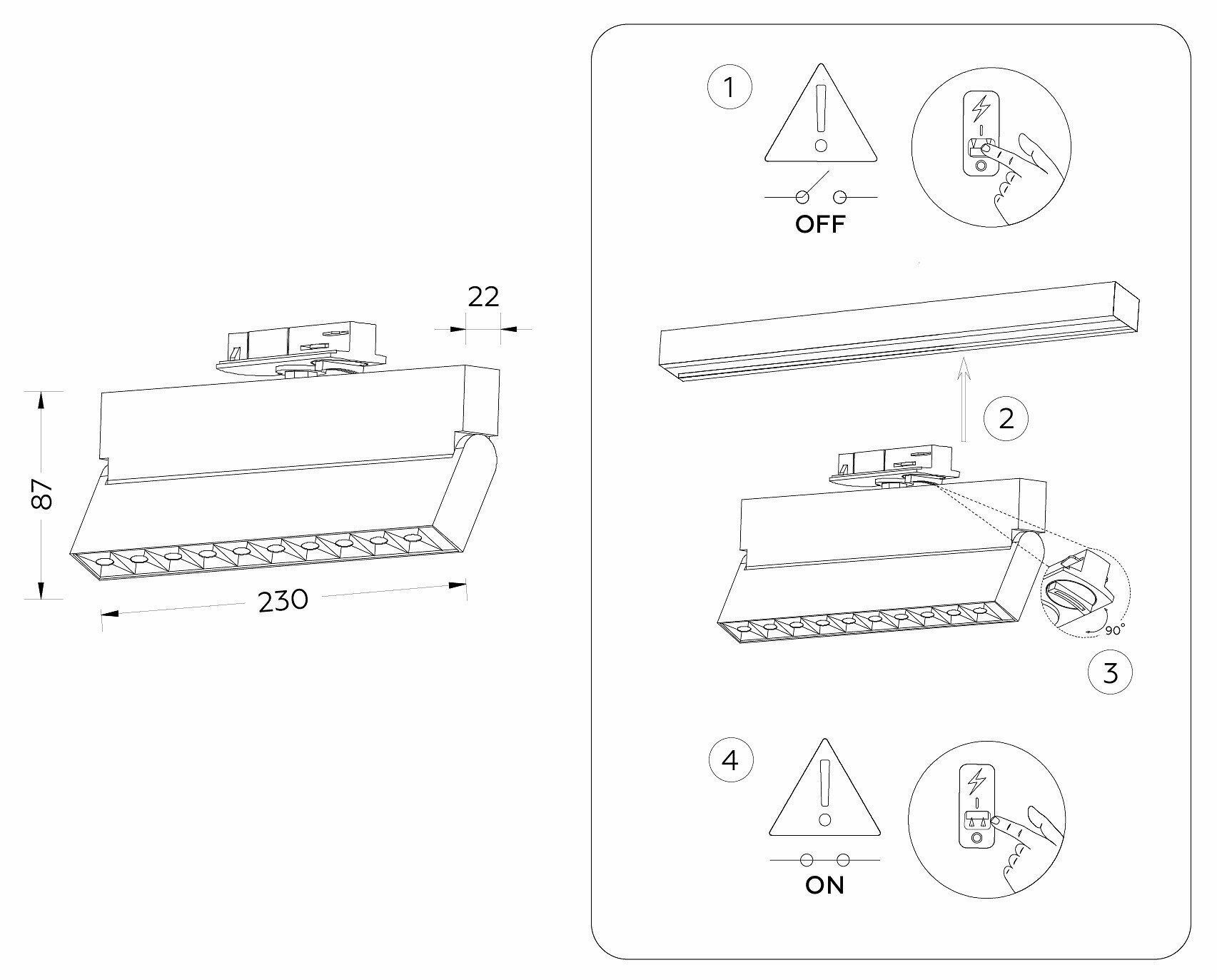 22

87

230

1

OFF

2

90°

3

4

ON