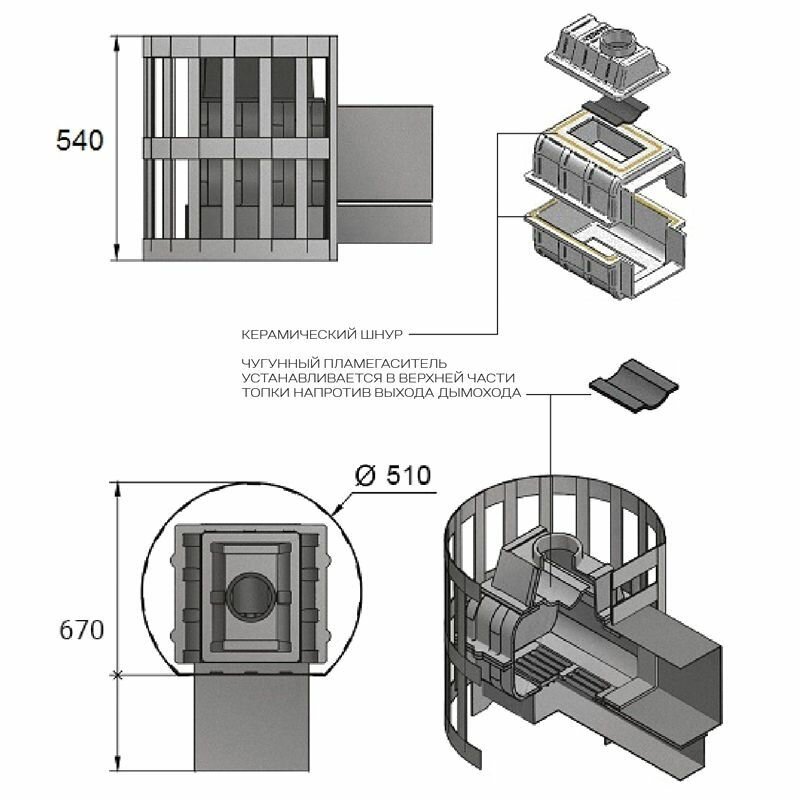 540

КЕРАМИЧЕСКИЙ ШНУР

ЧУГУННЫЙ ПЛАМЕГАСИТЕЛЬ УСТАНАВЛИВАЕТСЯ В ВЕРХНЕЙ ЧАСТИ ТОПКИ НАПРОТИВ ВЫХОДА ДЫМОХОДА

Ø 510

670