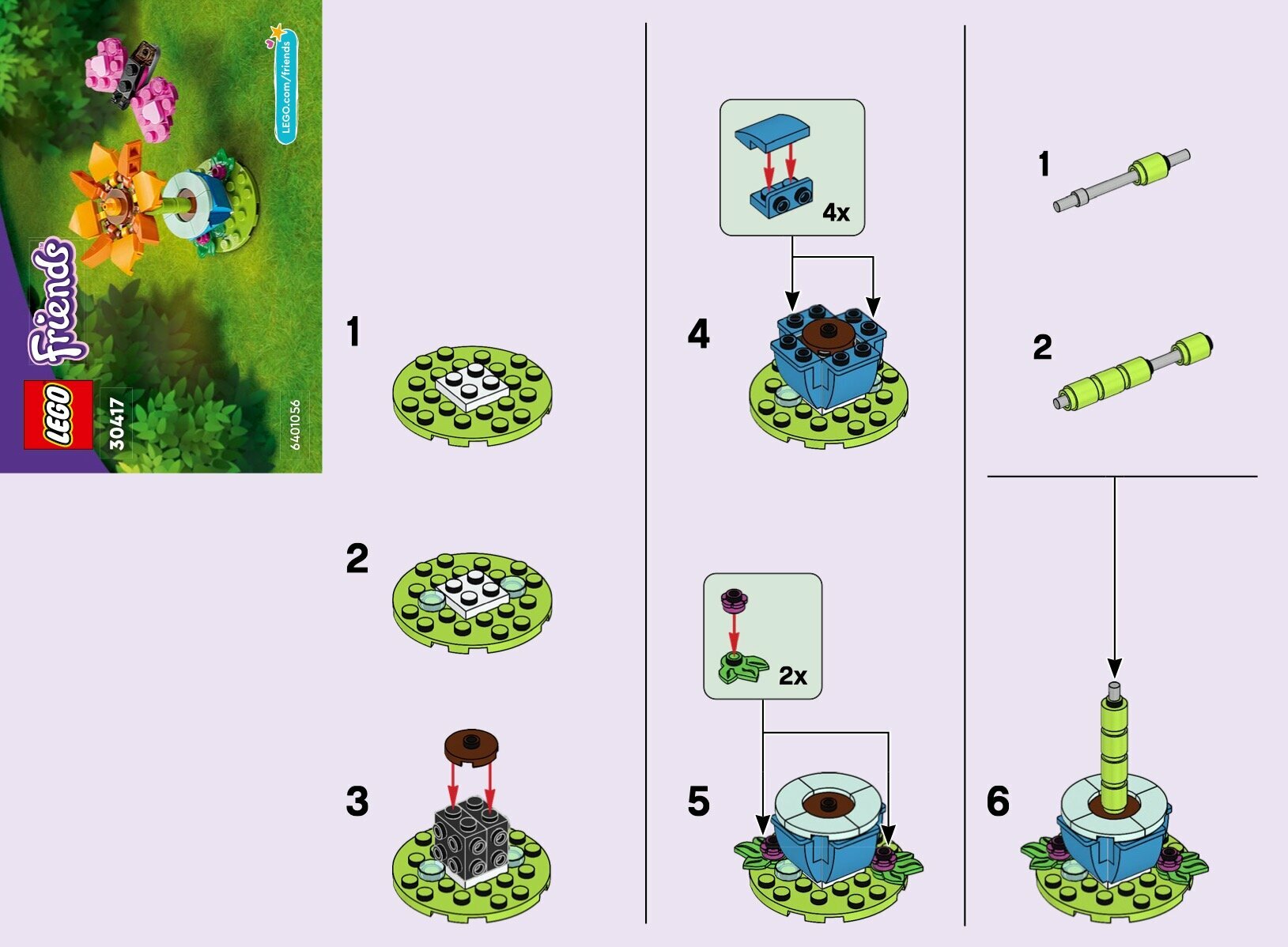 LEGO.com/friends

Friends

LEGO

30417

6401056

1

2

3

4x

4

2x

5

1

2

6