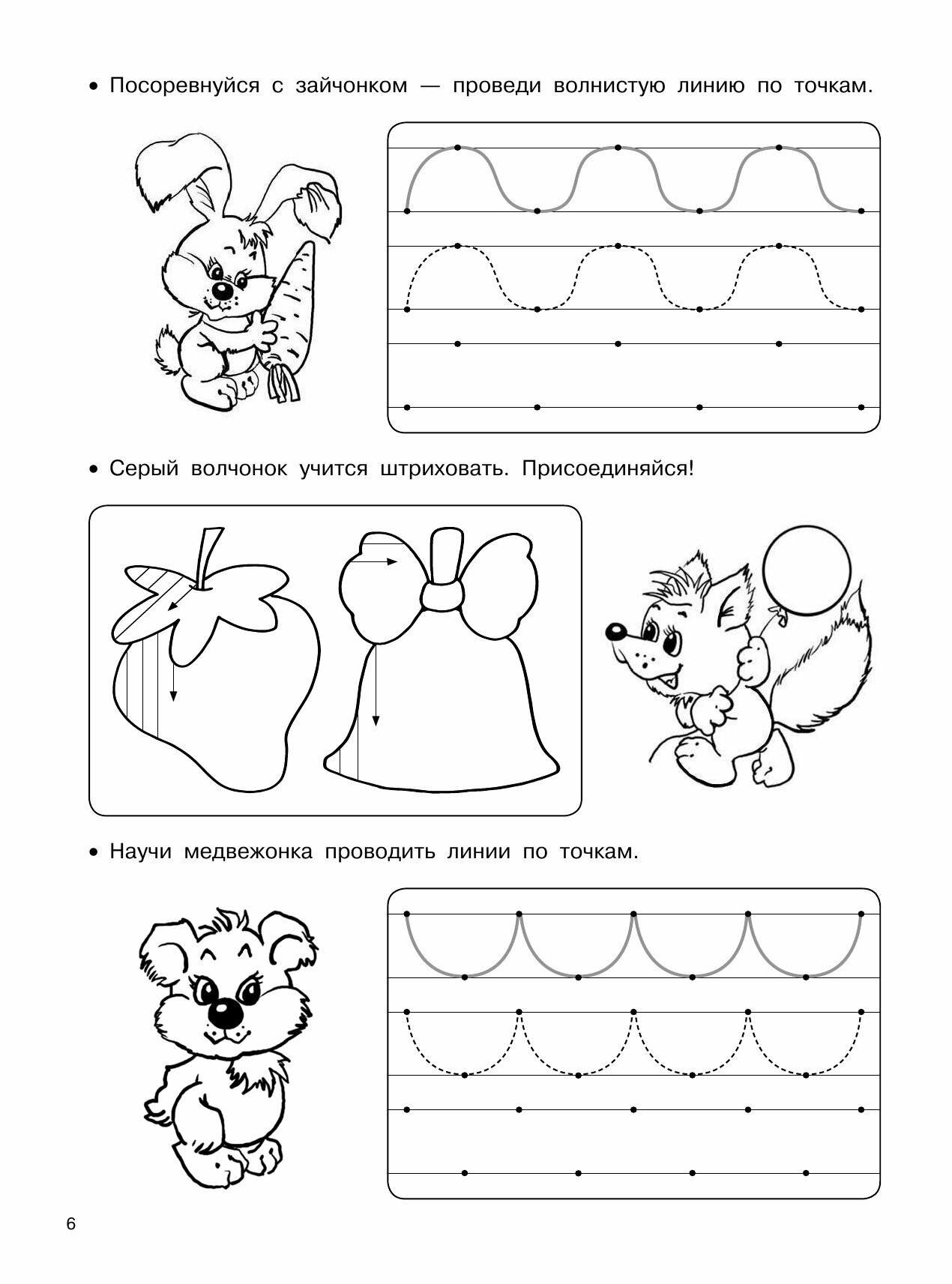 • Посоревнуйся с зайчонком — проведи волнистую линию по точкам.

• Серый волчонок учится штриховать. Присоединяйся!

• Научи медвежонка проводить линии по точкам.

6