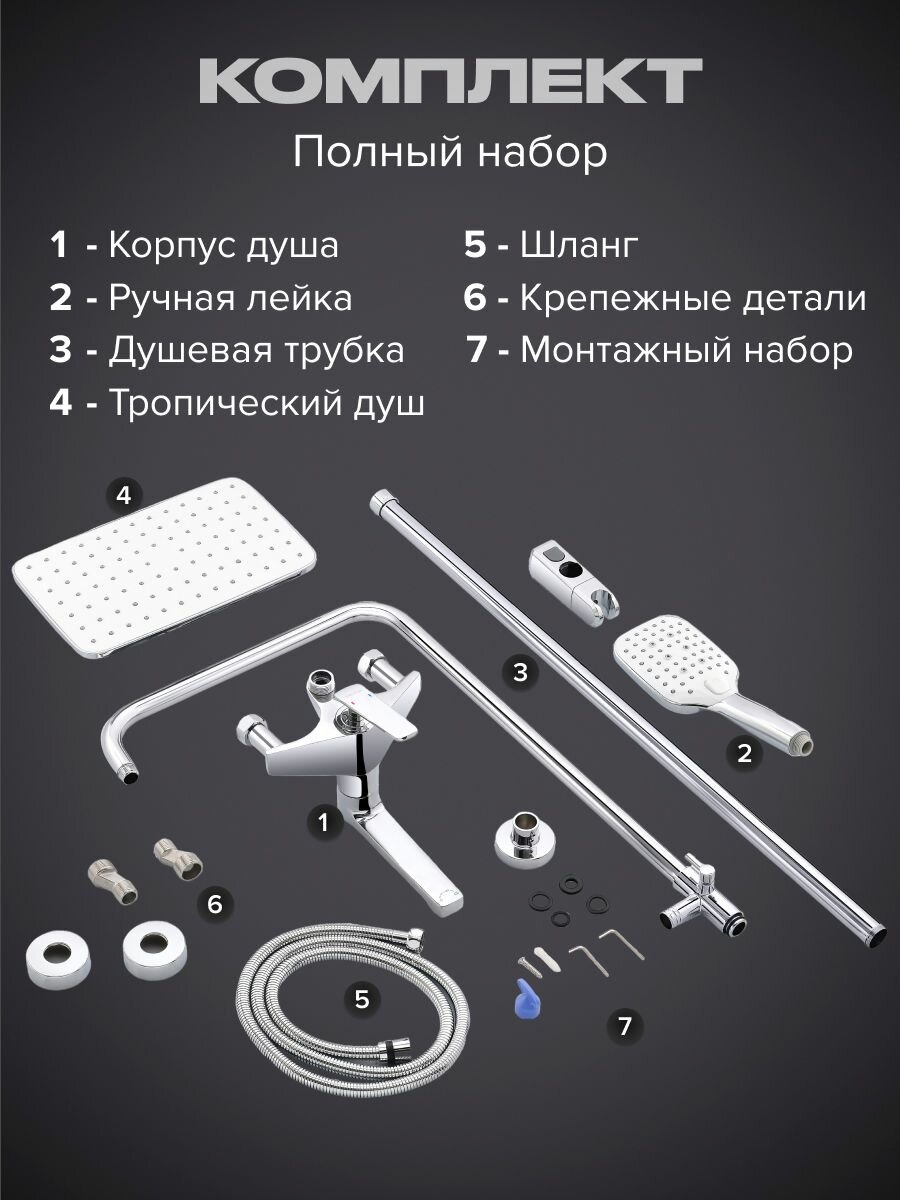 КОМПЛЕКТ
Полный набор

1 - Корпус душа
2 - Ручная лейка
3 - Душевая трубка
4 - Тропический душ

5 - Шланг
6 - Крепежные детали
7 - Монтажный набор

4
3
2
1
6
5
7