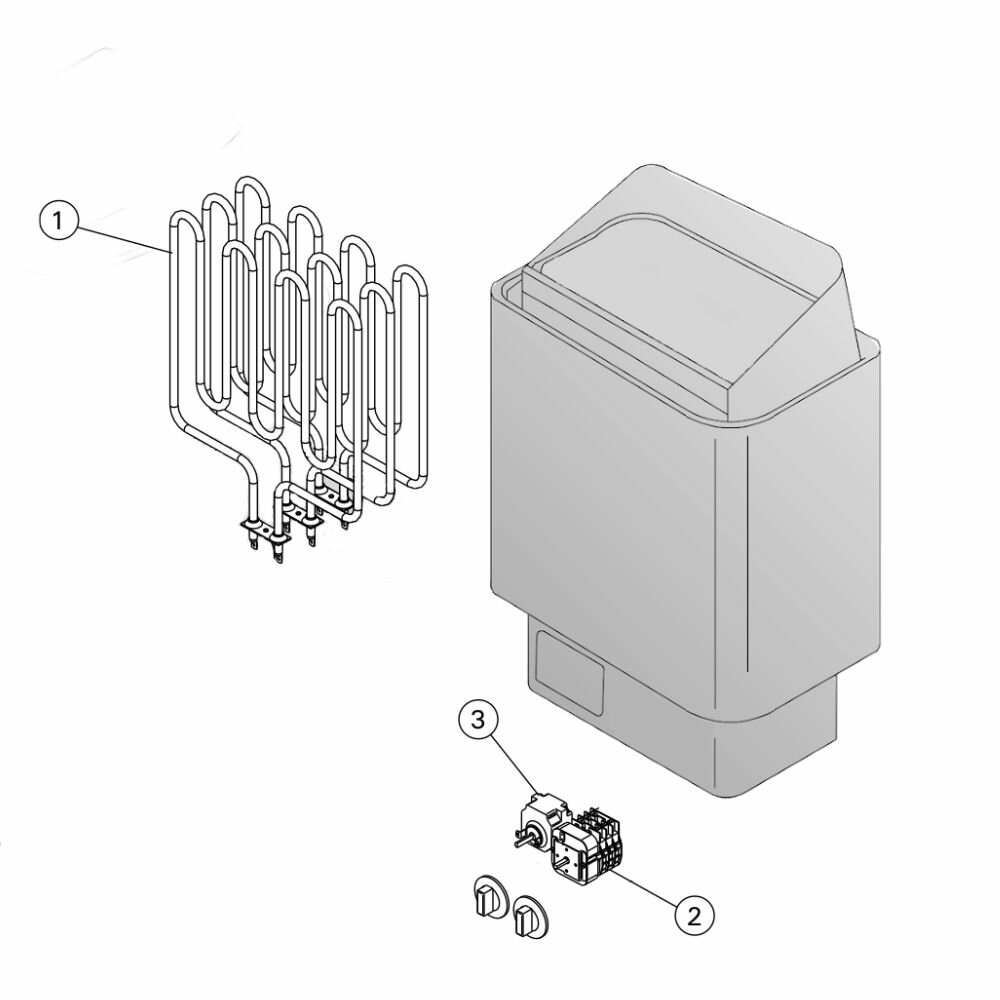 1

3

2